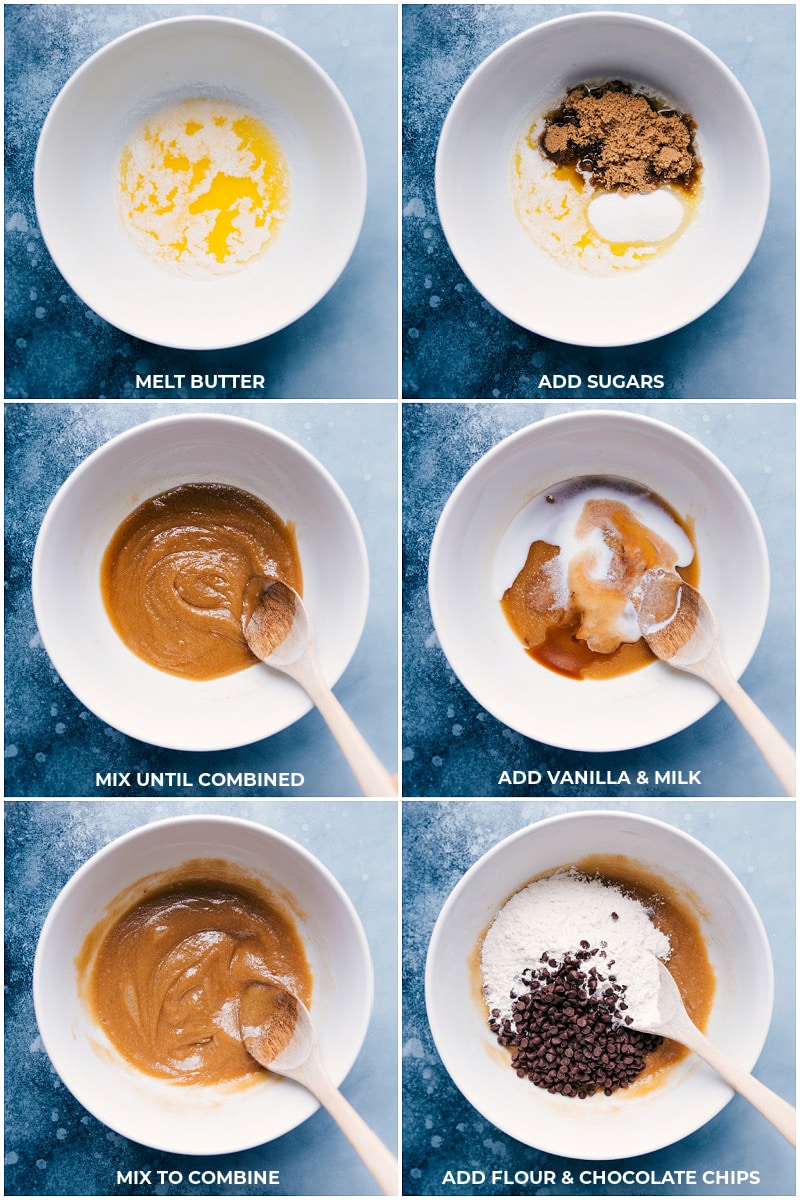 MELT BUTTER

ADD SUGARS

MIX UNTIL COMBINED

ADD VANILLA & MILK

MIX TO COMBINE

ADD FLOUR & CHOCOLATE CHIPS