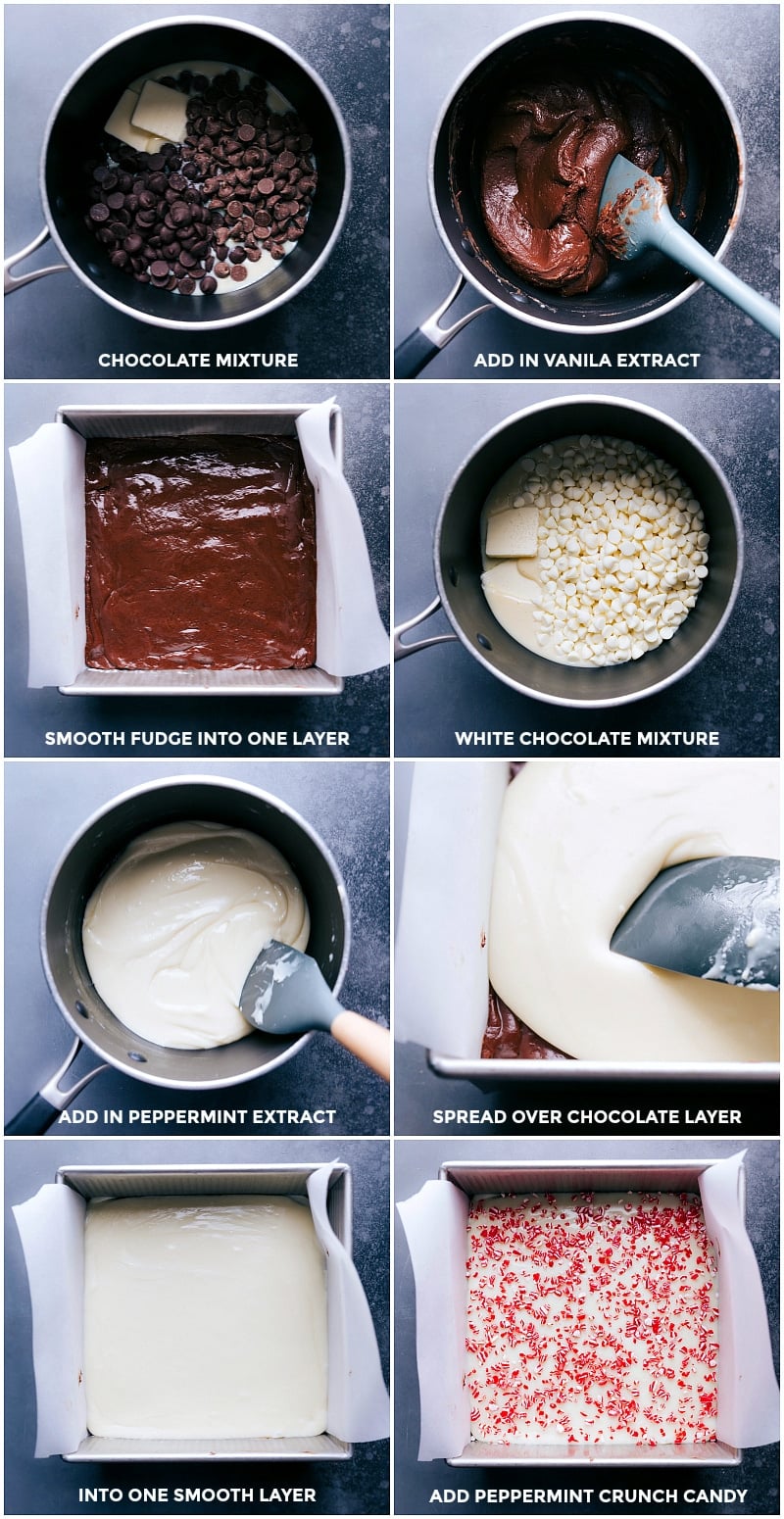 CHOCOLATE MIXTURE

ADD IN VANILA EXTRACT

SMOOTH FUDGE INTO ONE LAYER

WHITE CHOCOLATE MIXTURE

ADD IN PEPPERMINT EXTRACT

SPREAD OVER CHOCOLATE LAYER

INTO ONE SMOOTH LAYER

ADD PEPPERMINT CRUNCH CANDY