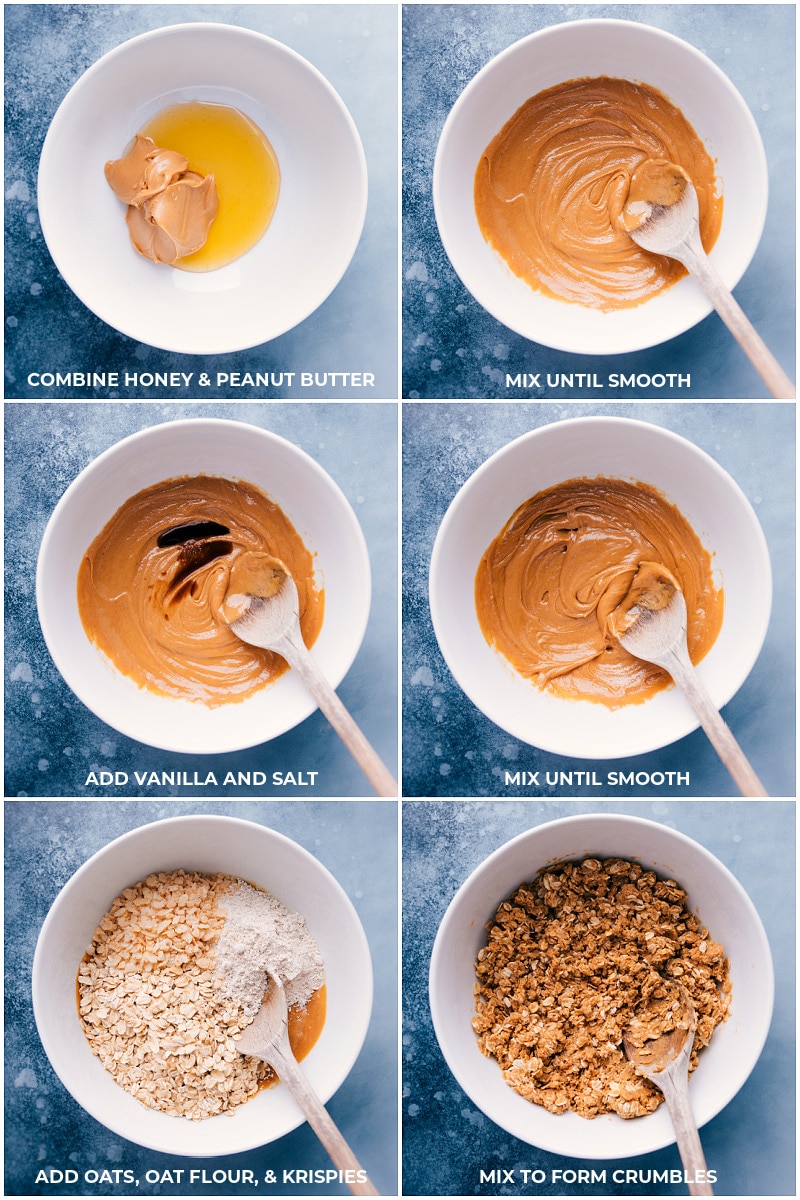 COMBINE HONEY & PEANUT BUTTER

MIX UNTIL SMOOTH

ADD VANILLA AND SALT

MIX UNTIL SMOOTH

ADD OATS, OAT FLOUR, & KRISPIES

MIX TO FORM CRUMBLES