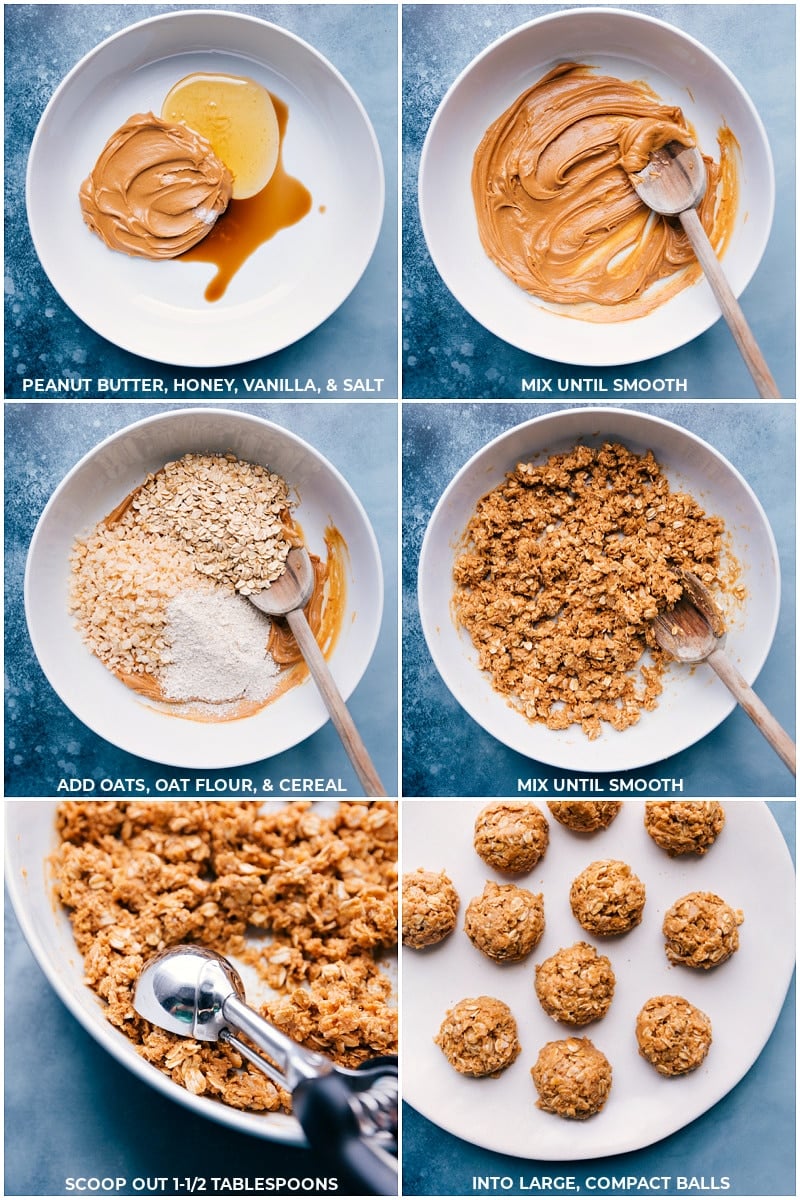 PEANUT BUTTER, HONEY, VANILLA, & SALT

MIX UNTIL SMOOTH

ADD OATS, OAT FLOUR, & CEREAL

MIX UNTIL SMOOTH

SCOOP OUT 1-1/2 TABLESPOONS

INTO LARGE, COMPACT BALLS