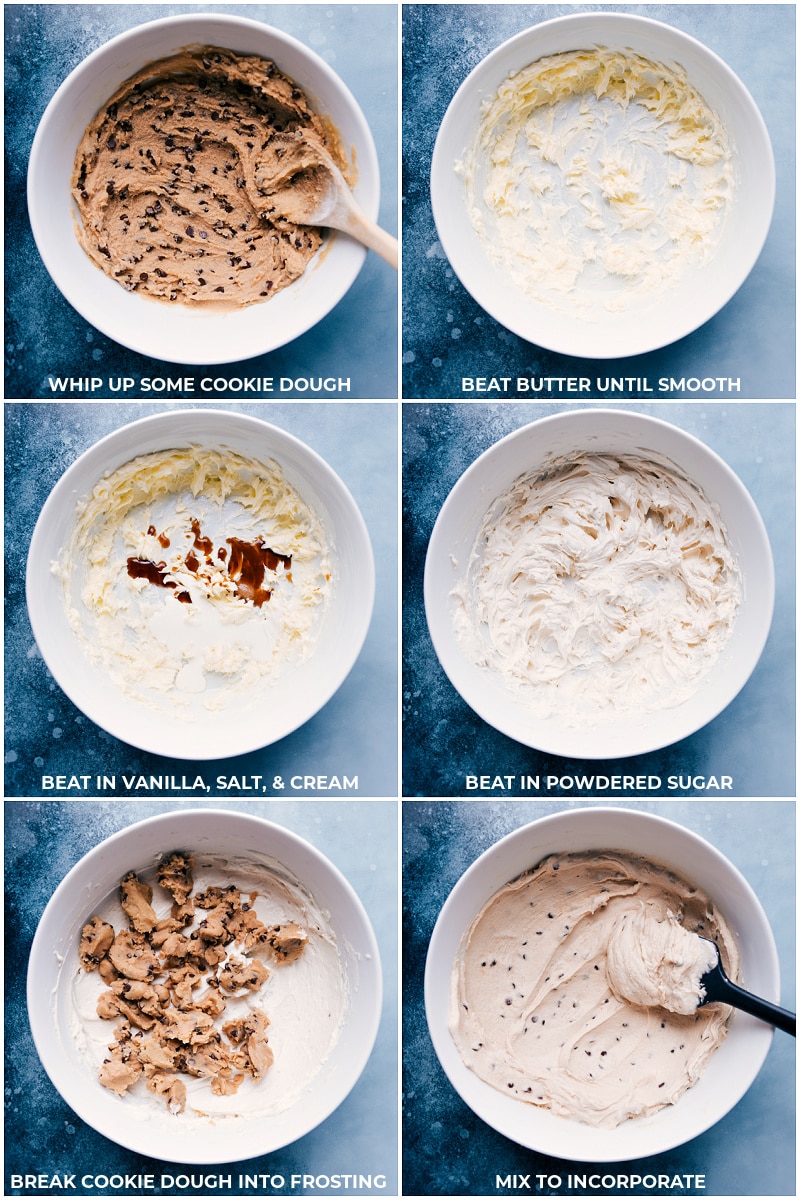 WHIP UP SOME COOKIE DOUGH

BEAT BUTTER UNTIL SMOOTH

BEAT IN VANILLA, SALT, & CREAM

BEAT IN POWDERED SUGAR

BREAK COOKIE DOUGH INTO FROSTING

MIX TO INCORPORATE