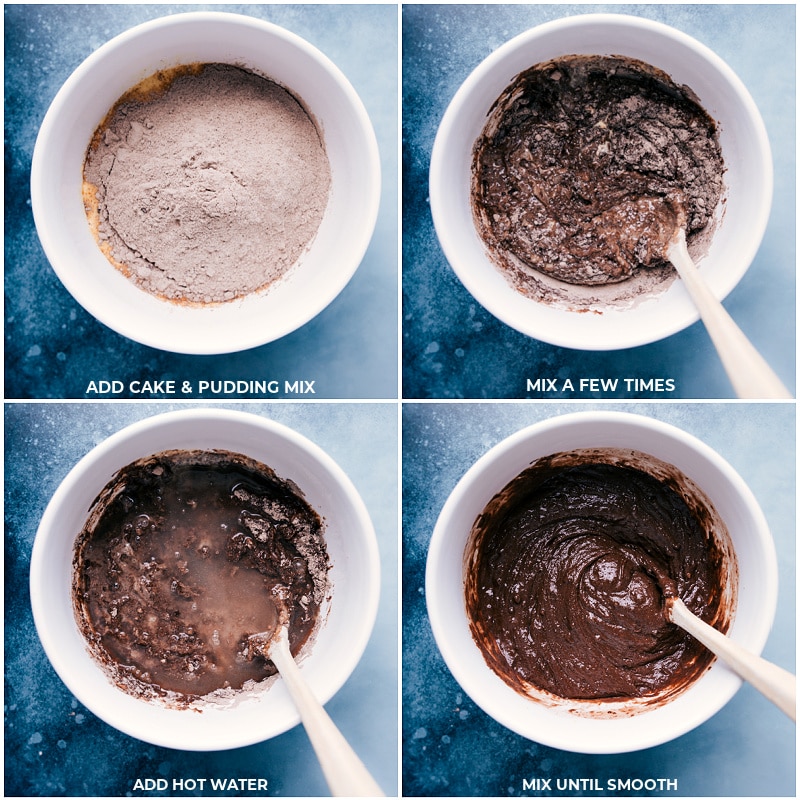 ADD CAKE & PUDDING MIX

MIX A FEW TIMES

ADD HOT WATER

MIX UNTIL SMOOTH