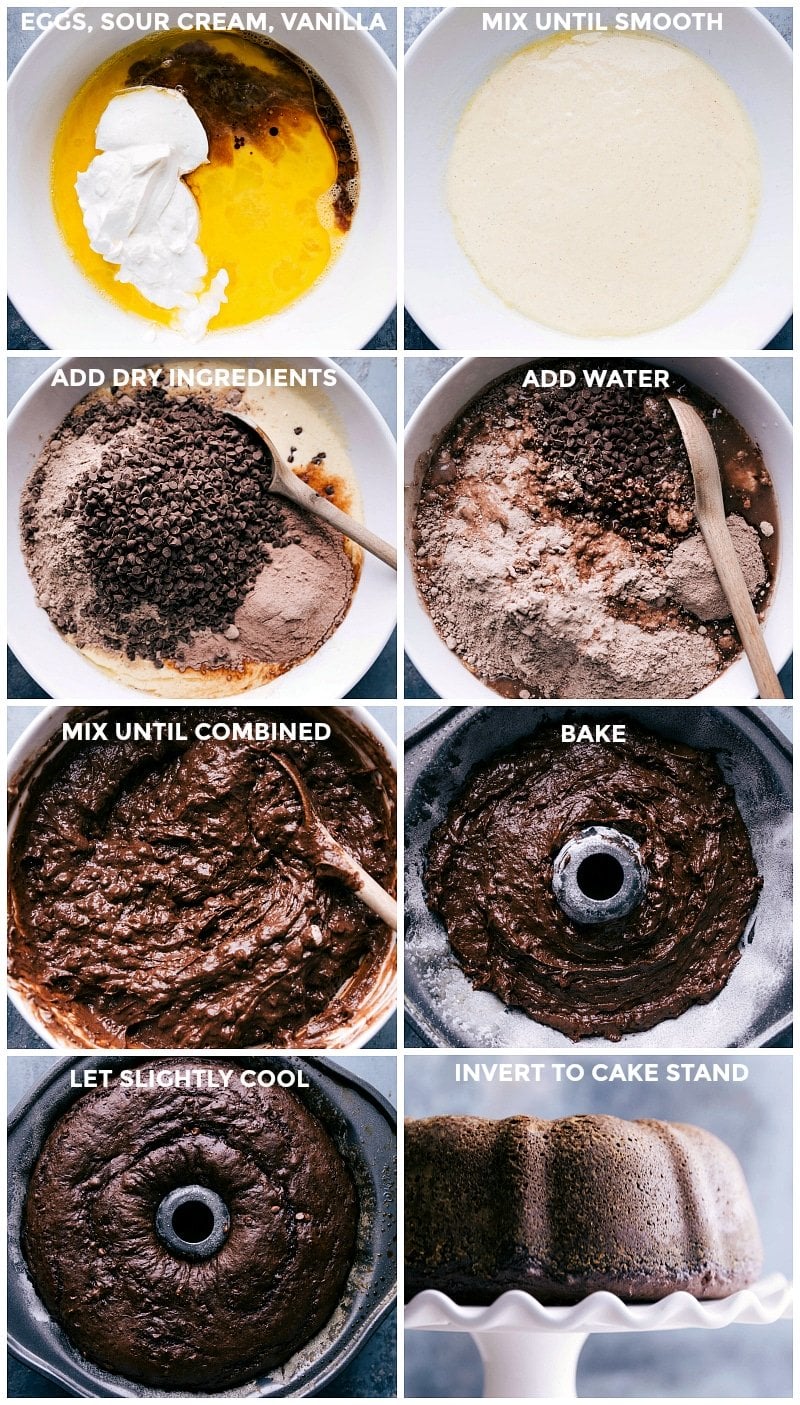 EGGS, SOUR CREAM, VANILLA

MIX UNTIL SMOOTH

ADD DRY INGREDIENTS

ADD WATER

MIX UNTIL COMBINED

BAKE

LET SLIGHTLY COOL

INVERT TO CAKE STAND