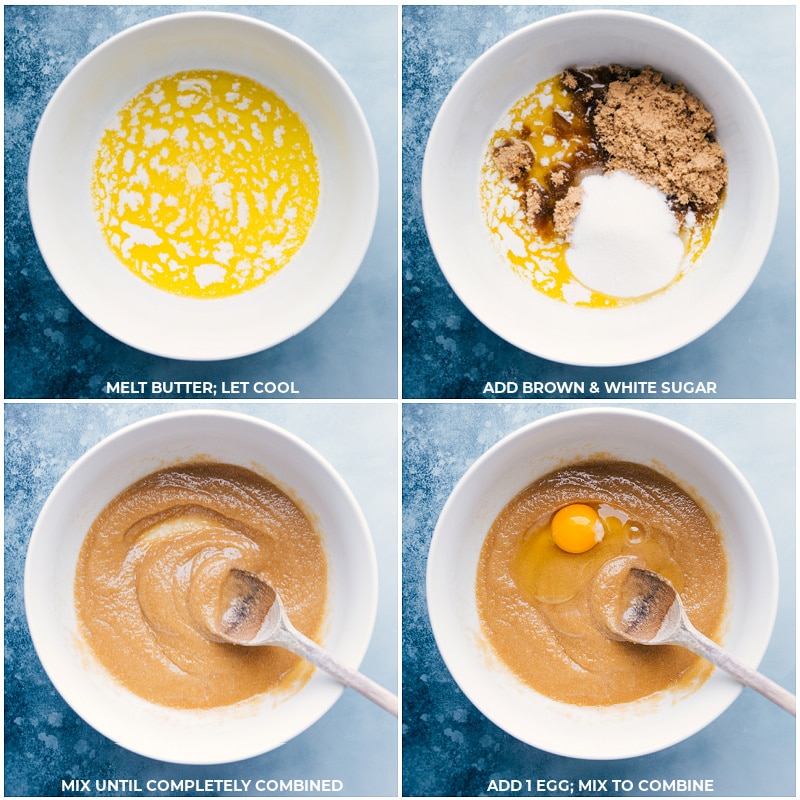 MELT BUTTER; LET COOL

ADD BROWN & WHITE SUGAR

MIX UNTIL COMPLETELY COMBINED

ADD 1 EGG; MIX TO COMBINE