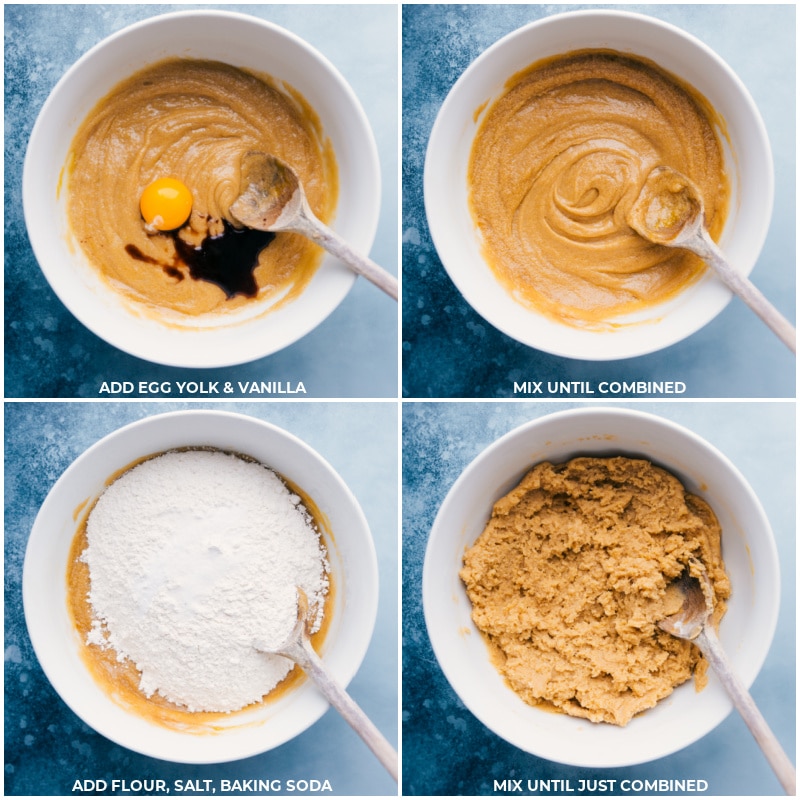 ADD EGG YOLK & VANILLA

MIX UNTIL COMBINED

ADD FLOUR, SALT, BAKING SODA

MIX UNTIL JUST COMBINED