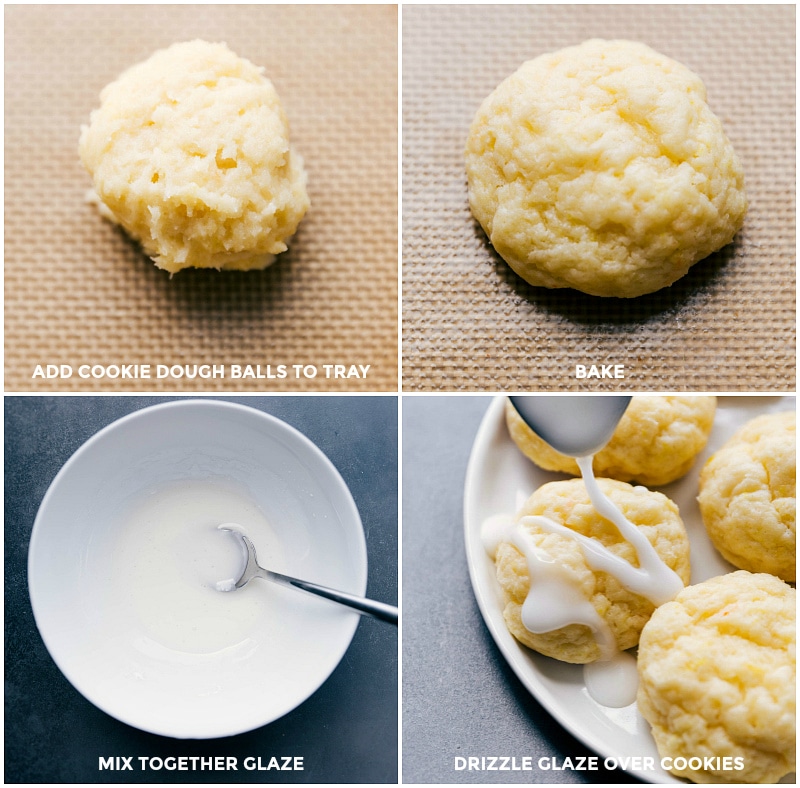 ADD COOKIE DOUGH BALLS TO TRAY

BAKE

MIX TOGETHER GLAZE

DRIZZLE GLAZE OVER COOKIES