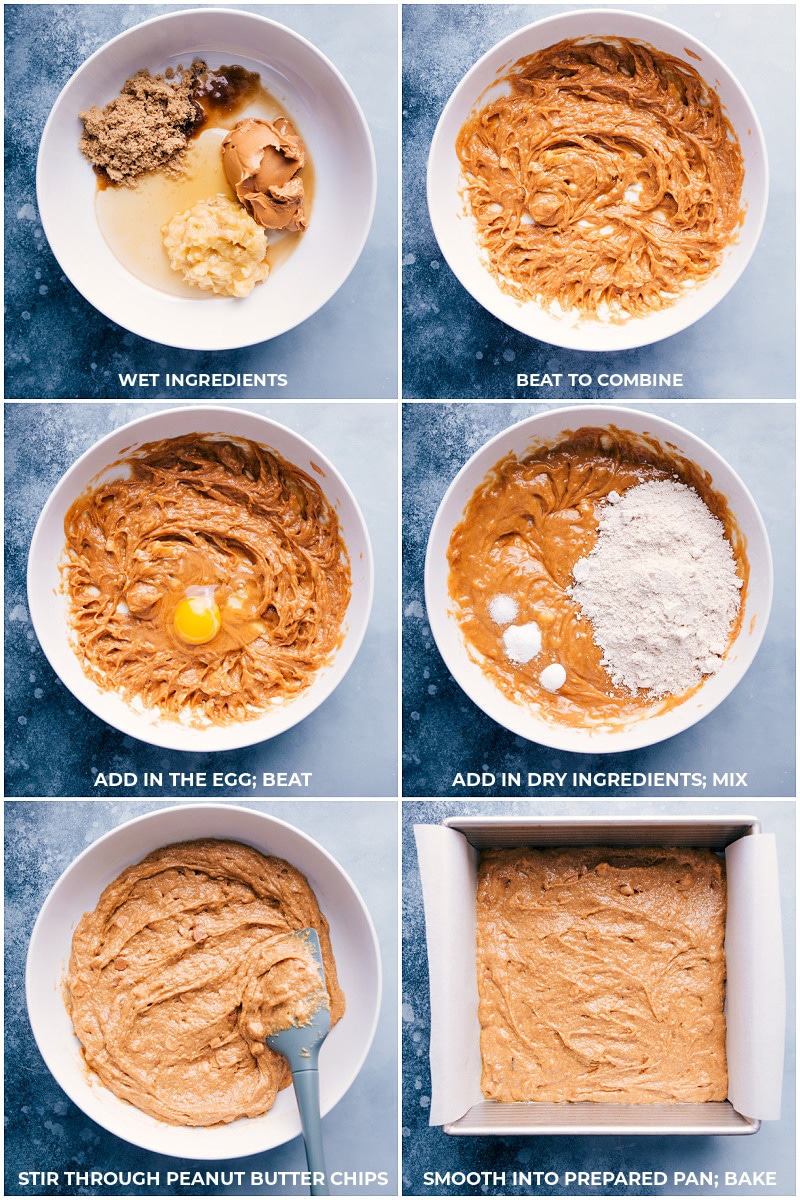 WET INGREDIENTS

BEAT TO COMBINE

ADD IN THE EGG; BEAT

ADD IN DRY INGREDIENTS; MIX

STIR THROUGH PEANUT BUTTER CHIPS

SMOOTH INTO PREPARED PAN; BAKE