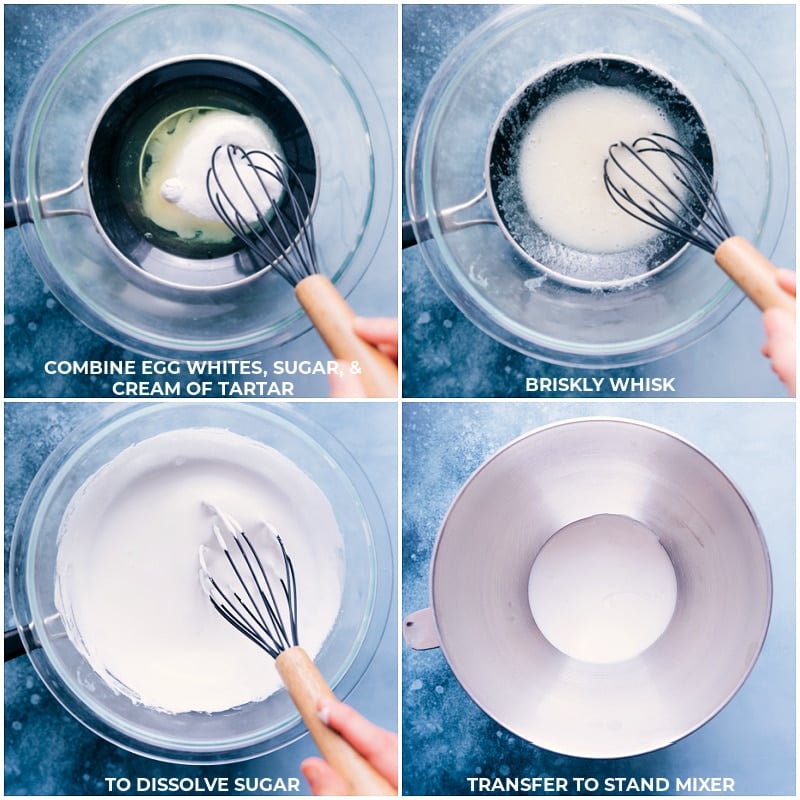 COMBINE EGG WHITES, SUGAR, & CREAM OF TARTAR

BRISKLY WHISK

TO DISSOLVE SUGAR

TRANSFER TO STAND MIXER