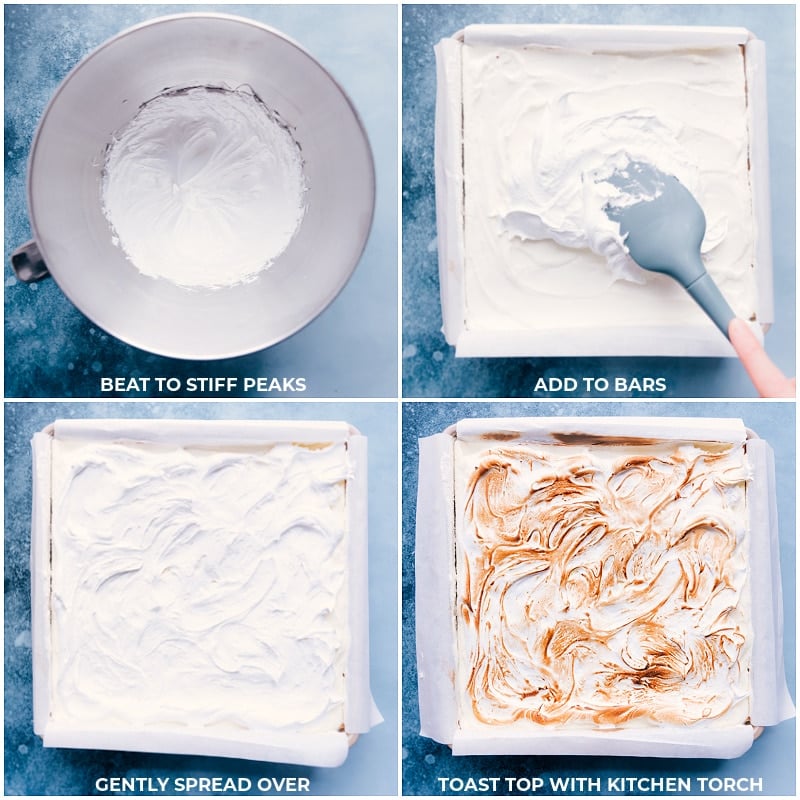 BEAT TO STIFF PEAKS

ADD TO BARS

GENTLY SPREAD OVER

TOAST TOP WITH KITCHEN TORCH