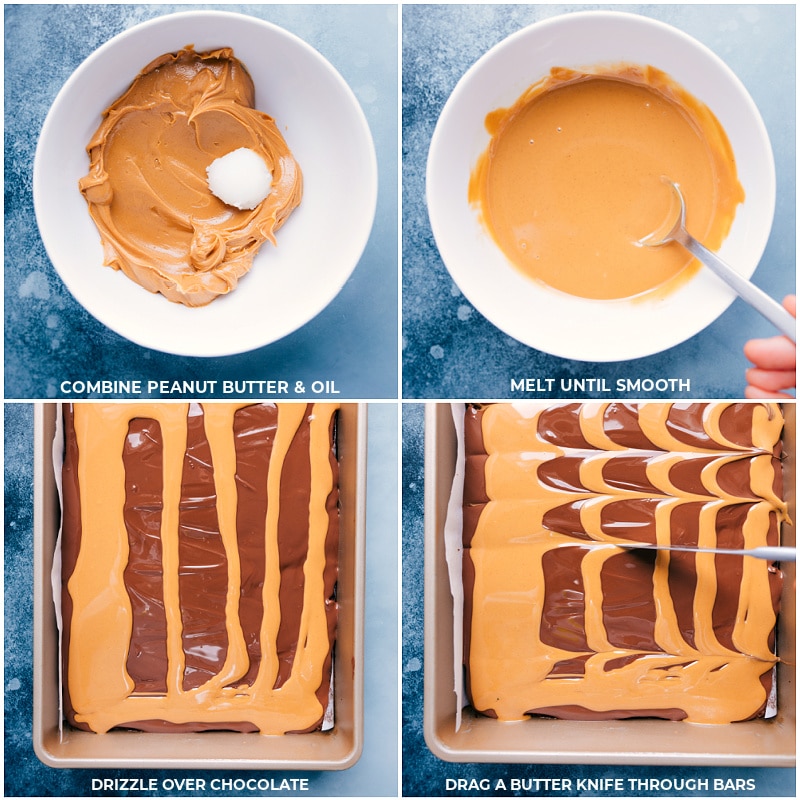 COMBINE PEANUT BUTTER & OIL

MELT UNTIL SMOOTH

DRIZZLE OVER CHOCOLATE

DRAG A BUTTER KNIFE THROUGH BARS