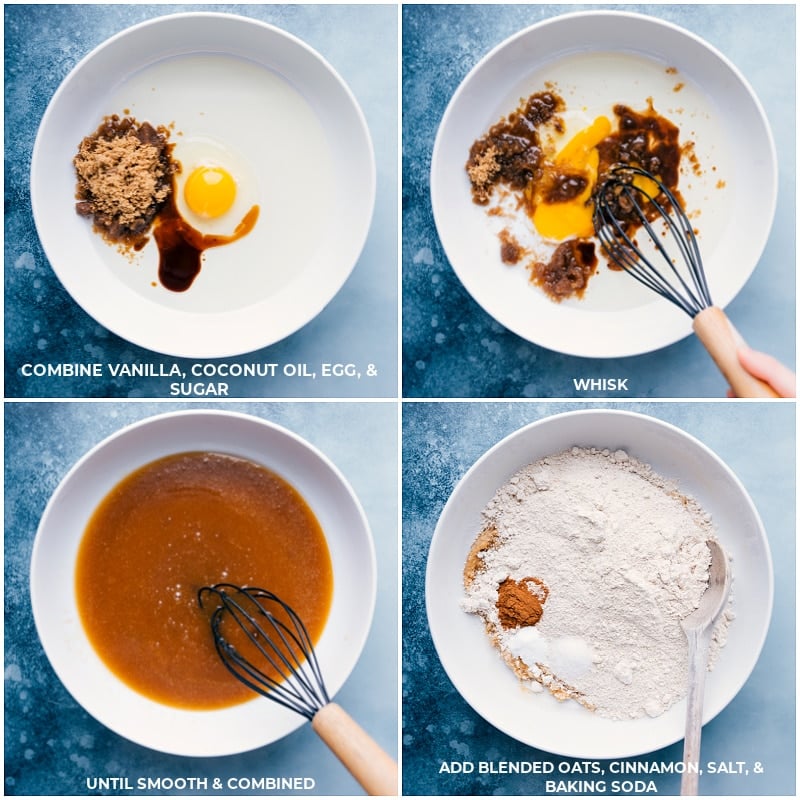 COMBINE VANILLA, COCONUT OIL, EGG, & SUGAR

WHISK

UNTIL SMOOTH & COMBINED

ADD BLENDED OATS, CINNAMON, SALT, & BAKING SODA