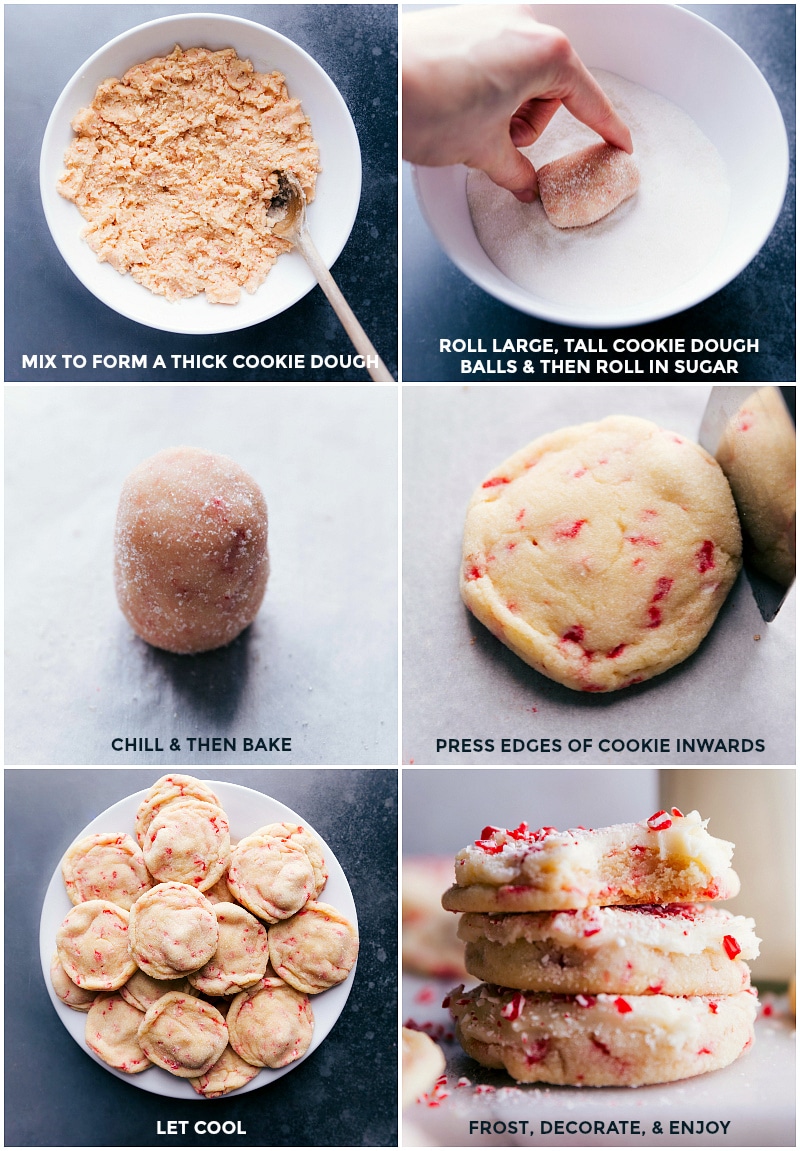 MIX TO FORM A THICK COOKIE DOUGH

ROLL LARGE, TALL COOKIE DOUGH BALLS & THEN ROLL IN SUGAR

CHILL & THEN BAKE

PRESS EDGES OF COOKIE INWARDS

LET COOL

FROST, DECORATE, & ENJOY