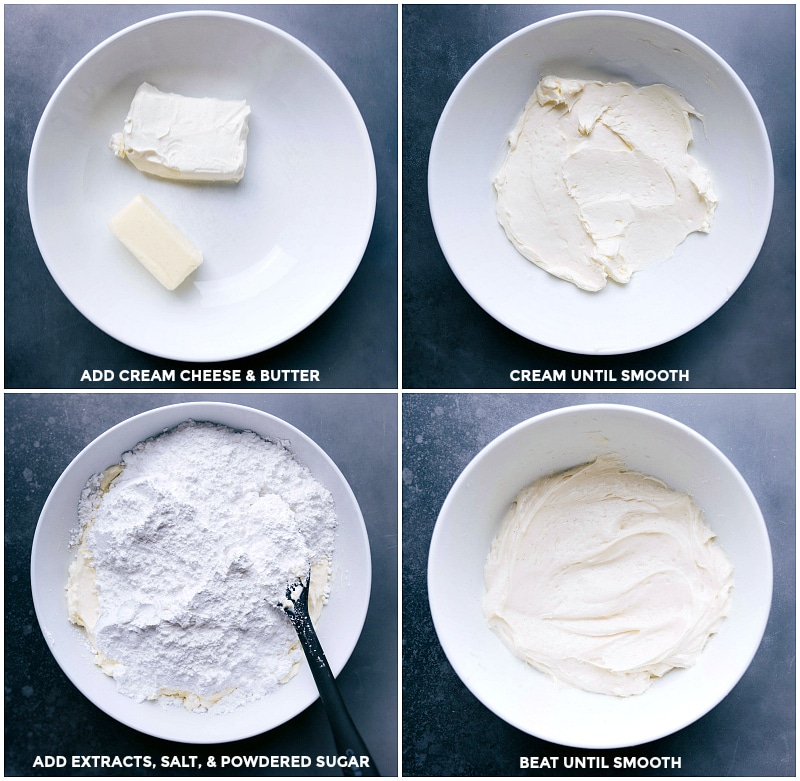 ADD CREAM CHEESE & BUTTER

CREAM UNTIL SMOOTH

ADD EXTRACTS, SALT, & POWDERED SUGAR

BEAT UNTIL SMOOTH