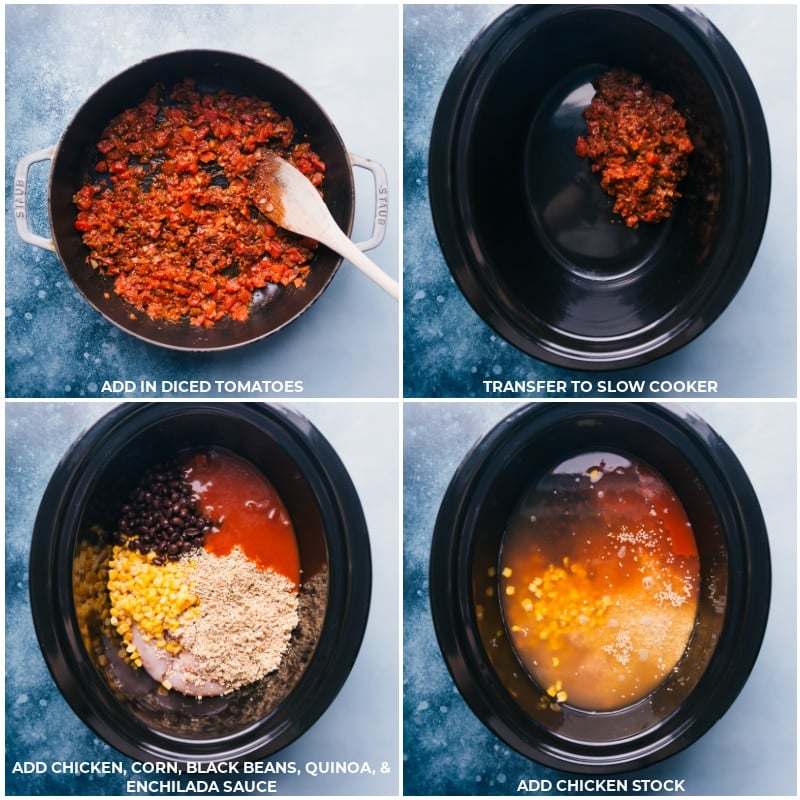 STAUB

STAUB

ADD IN DICED TOMATOES

TRANSFER TO SLOW COOKER

ADD CHICKEN, CORN, BLACK BEANS, QUINOA, & ENCHILADA SAUCE

ADD CHICKEN STOCK