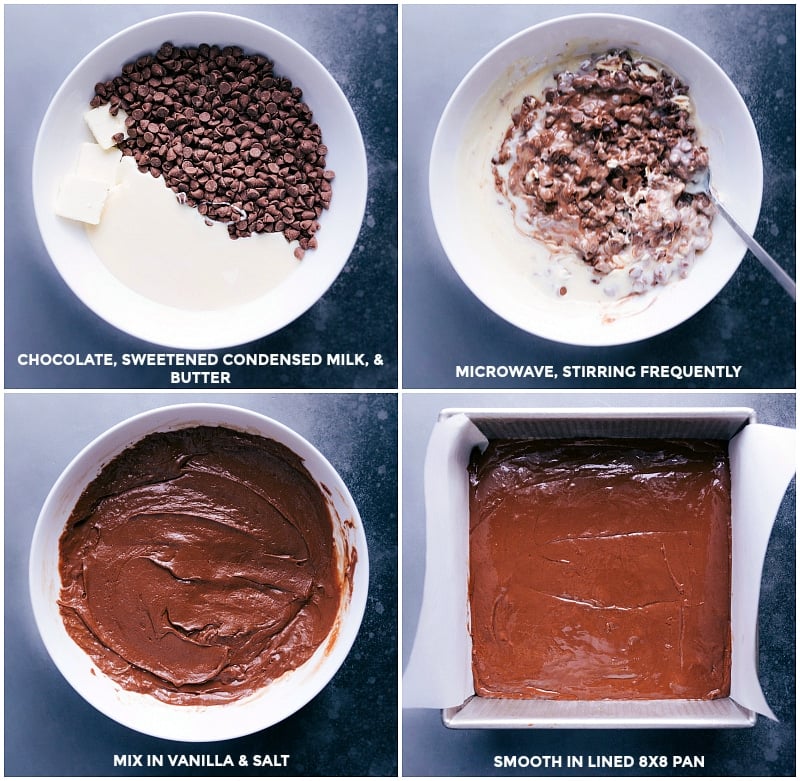 CHOCOLATE, SWEETENED CONDENSED MILK, & BUTTER

MICROWAVE, STIRRING FREQUENTLY

MIX IN VANILLA & SALT

SMOOTH IN LINED 8X8 PAN