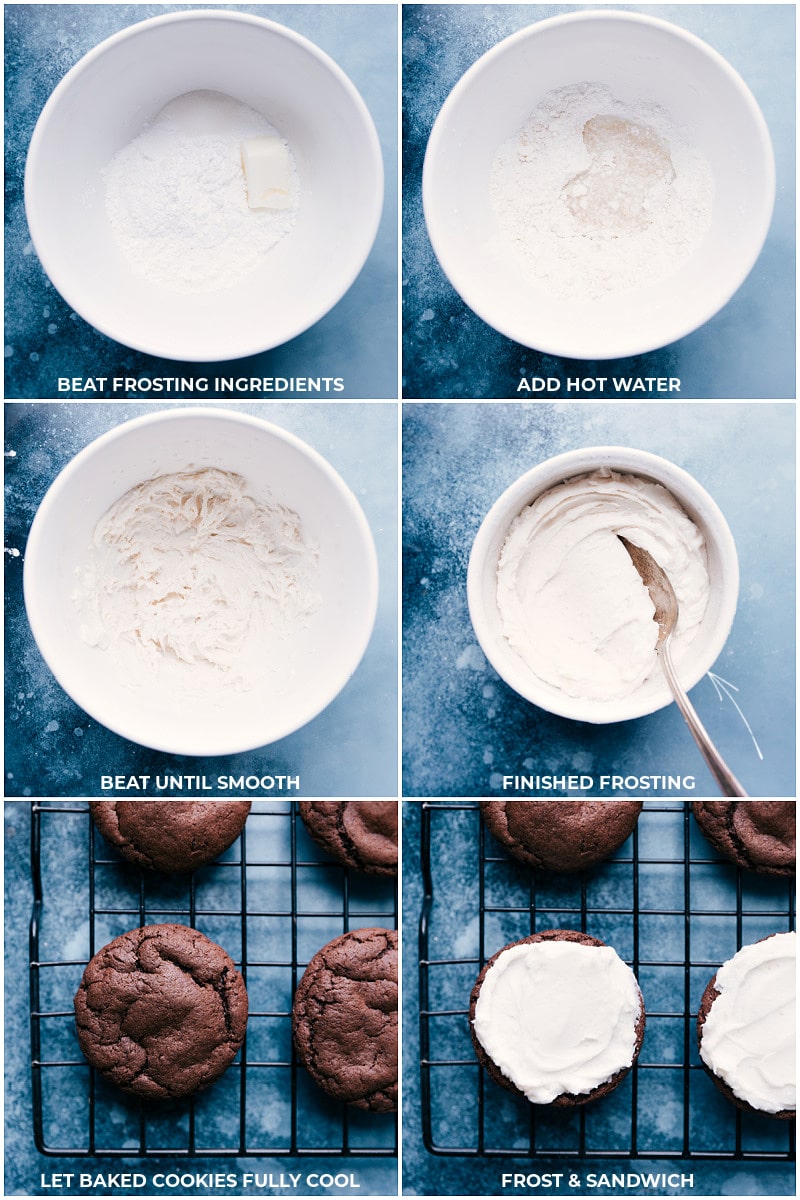 BEAT FROSTING INGREDIENTS

ADD HOT WATER

BEAT UNTIL SMOOTH

FINISHED FROSTING

LET BAKED COOKIES FULLY COOL

FROST & SANDWICH