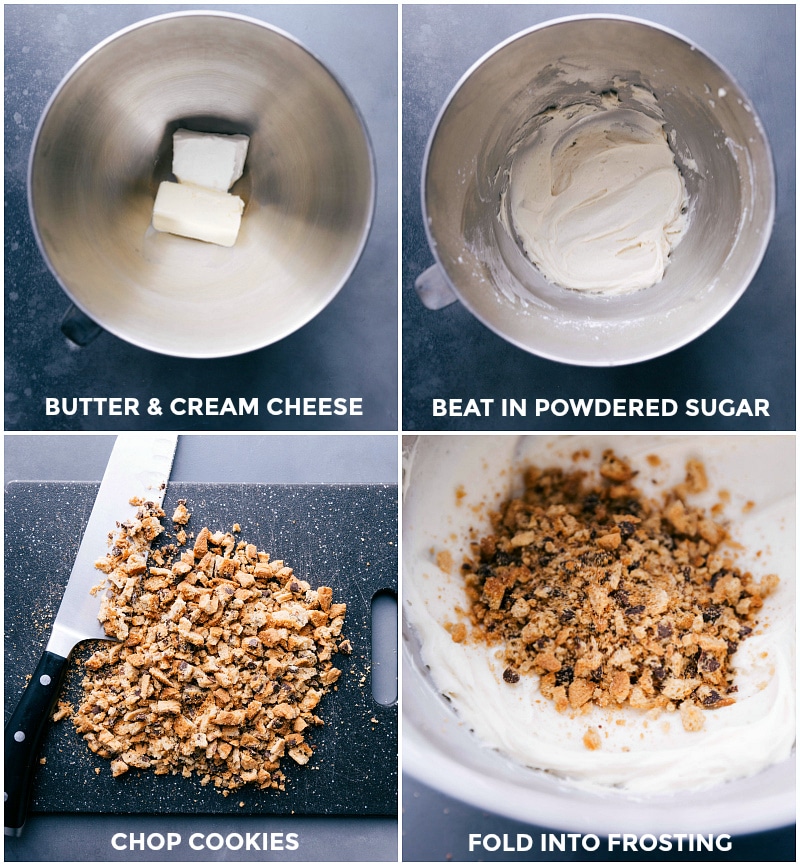 BUTTER & CREAM CHEESE

BEAT IN POWDERED SUGAR

CHOP COOKIES

FOLD INTO FROSTING