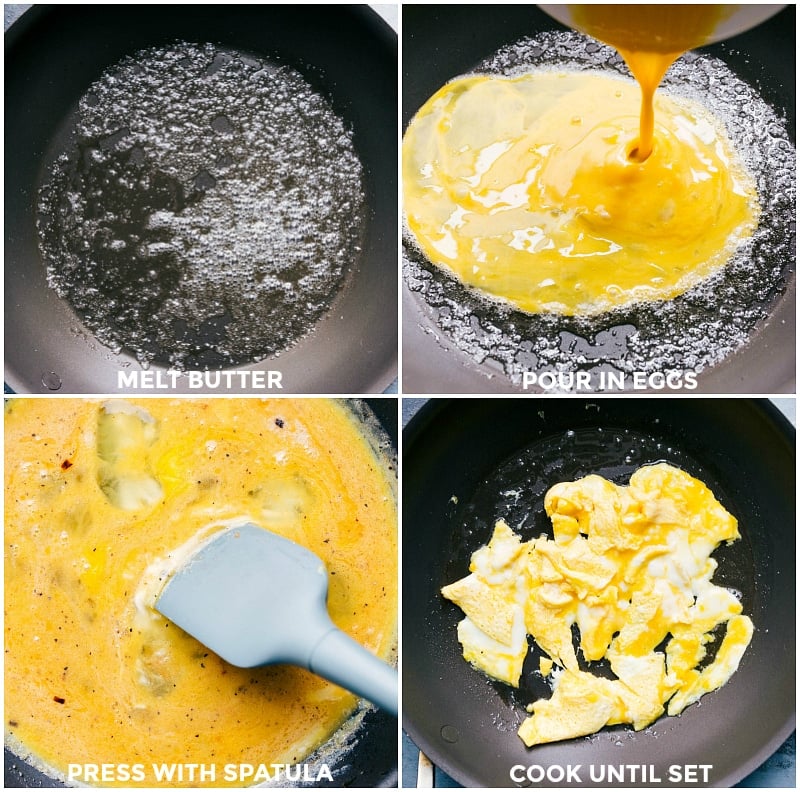 MELT BUTTER

POUR IN EGGS

PRESS WITH SPATULA

COOK UNTIL SET