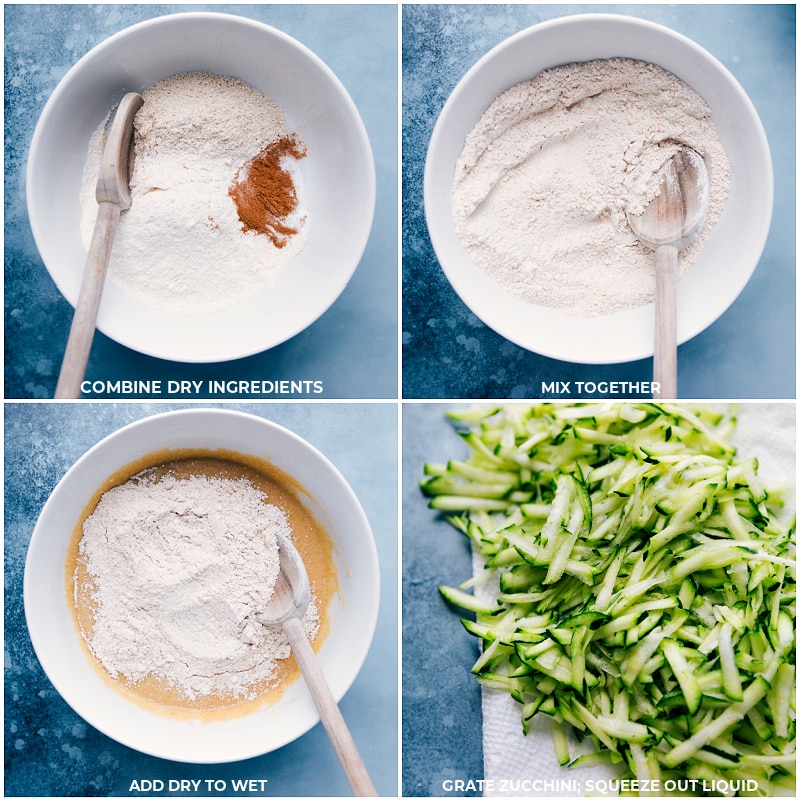 COMBINE DRY INGREDIENTS

MIX TOGETHER

ADD DRY TO WET

GRATE ZUCCHINI; SQUEEZE OUT LIQUID