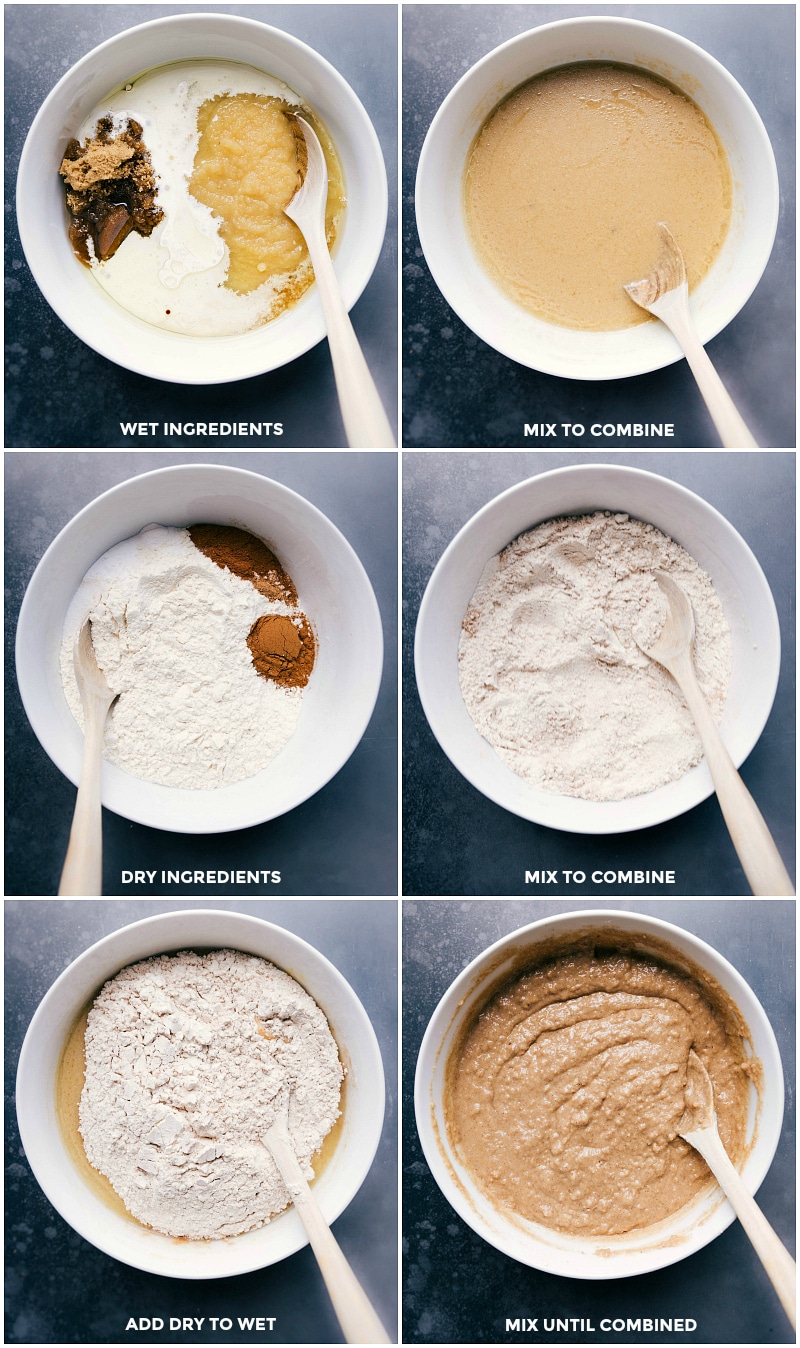 WET INGREDIENTS

MIX TO COMBINE

DRY INGREDIENTS

MIX TO COMBINE

ADD DRY TO WET

MIX UNTIL COMBINED