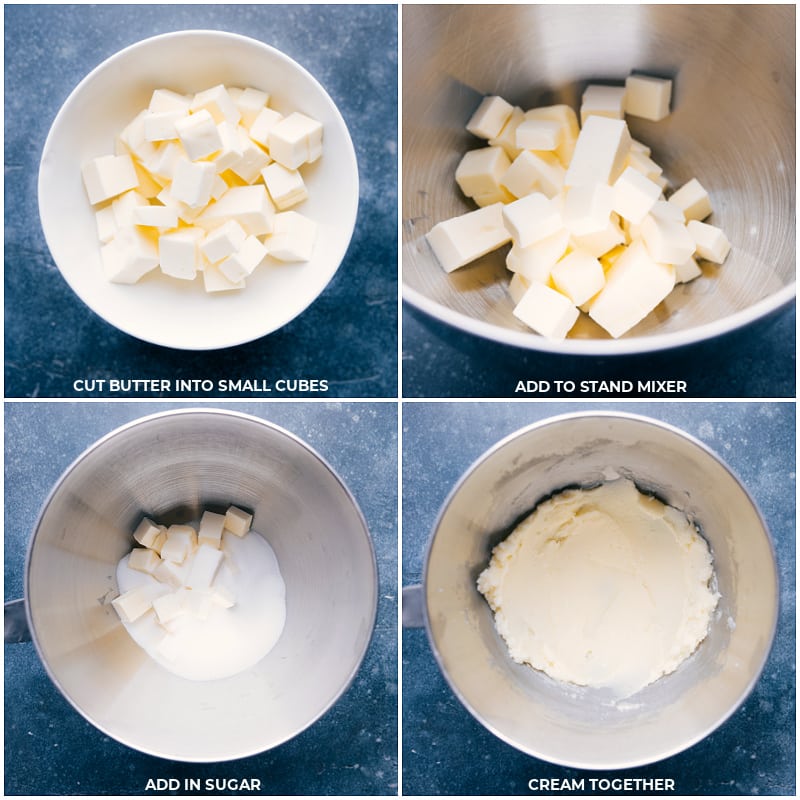 CUT BUTTER INTO SMALL CUBES

ADD TO STAND MIXER

ADD IN SUGAR

CREAM TOGETHER