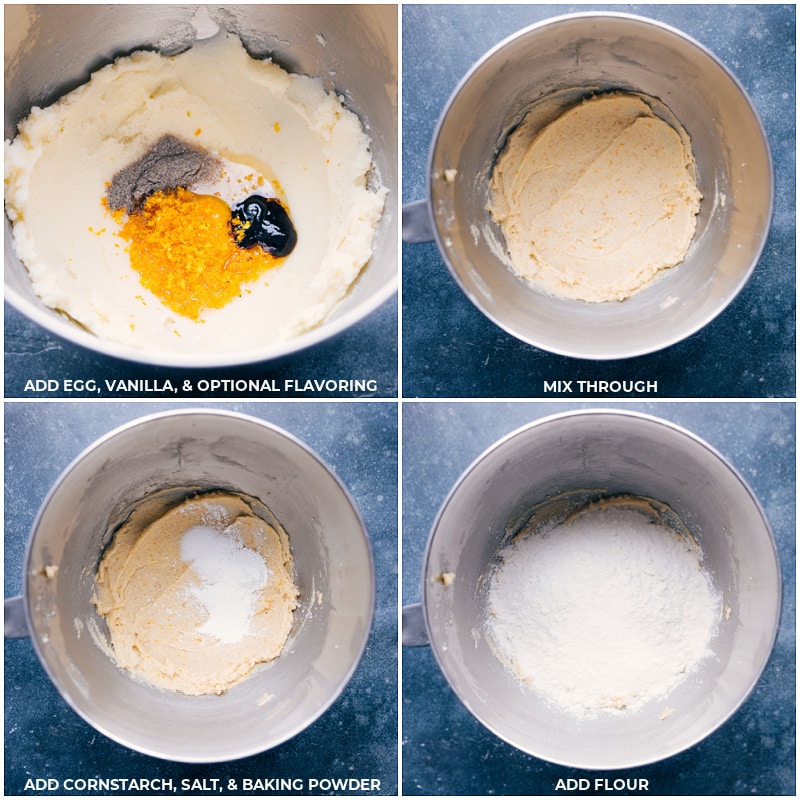 ADD EGG, VANILLA, & OPTIONAL FLAVORING

MIX THROUGH

ADD CORNSTARCH, SALT, & BAKING POWDER

ADD FLOUR