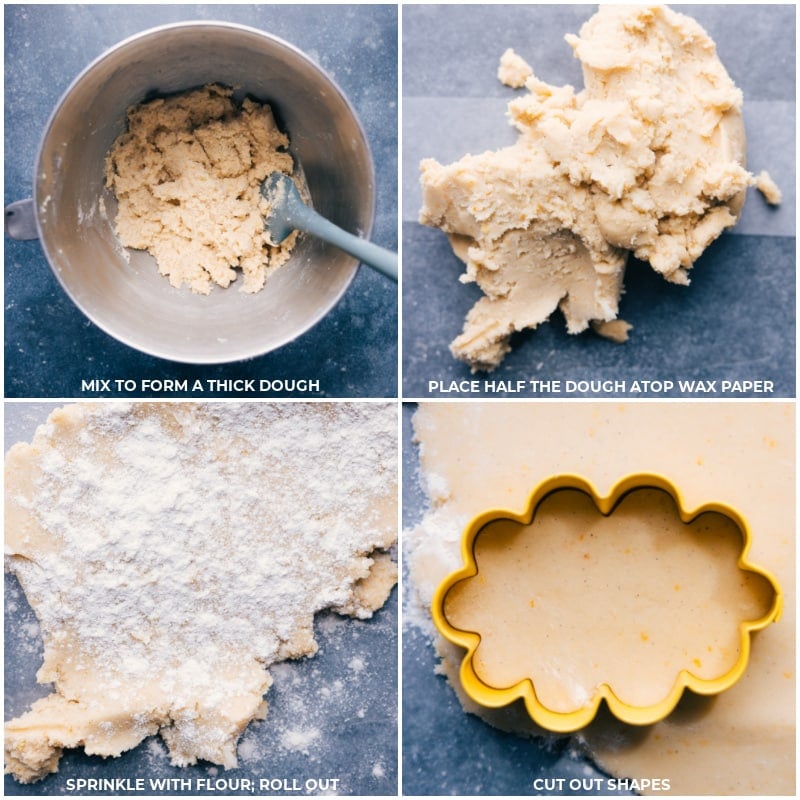 MIX TO FORM A THICK DOUGH

PLACE HALF THE DOUGH ATOP WAX PAPER

SPRINKLE WITH FLOUR; ROLL OUT

CUT OUT SHAPES