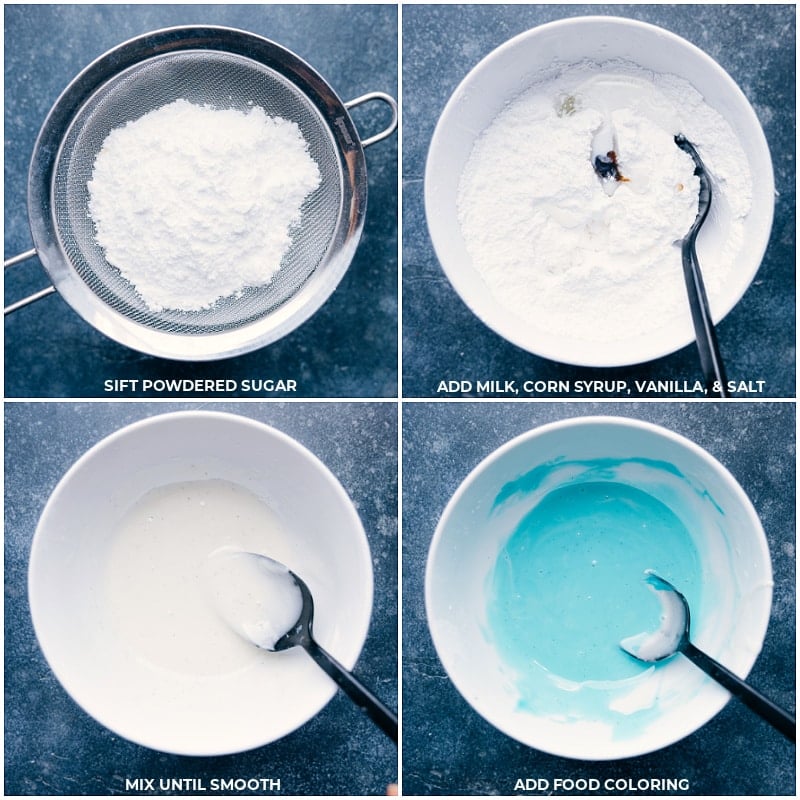 SIFT POWDERED SUGAR

ADD MILK, CORN SYRUP, VANILLA, & SALT

MIX UNTIL SMOOTH

ADD FOOD COLORING