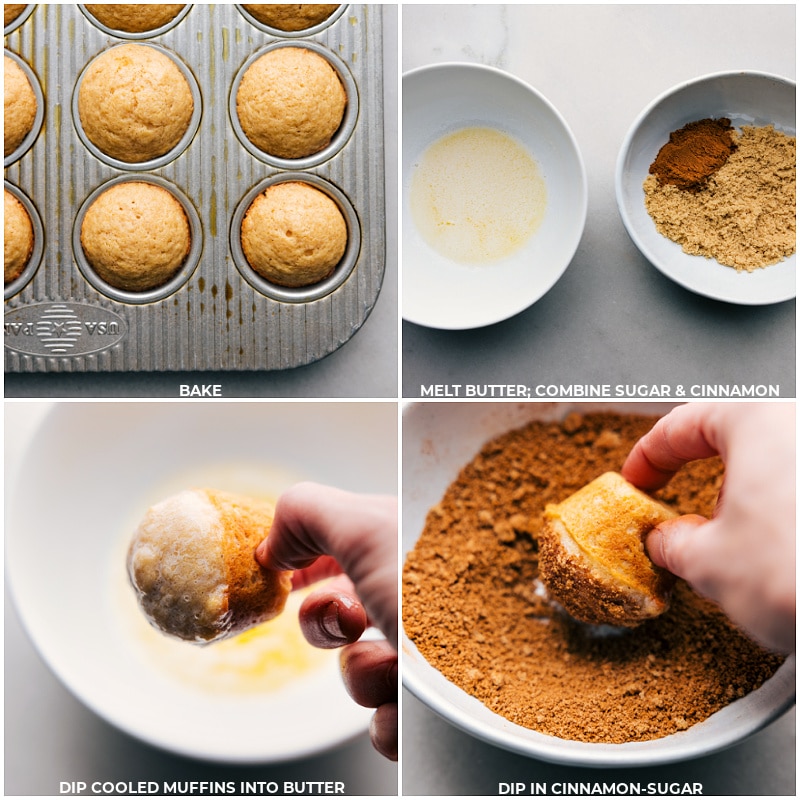 USA PAN

BAKE

MELT BUTTER; COMBINE SUGAR & CINNAMON

DIP COOLED MUFFINS INTO BUTTER

DIP IN CINNAMON-SUGAR