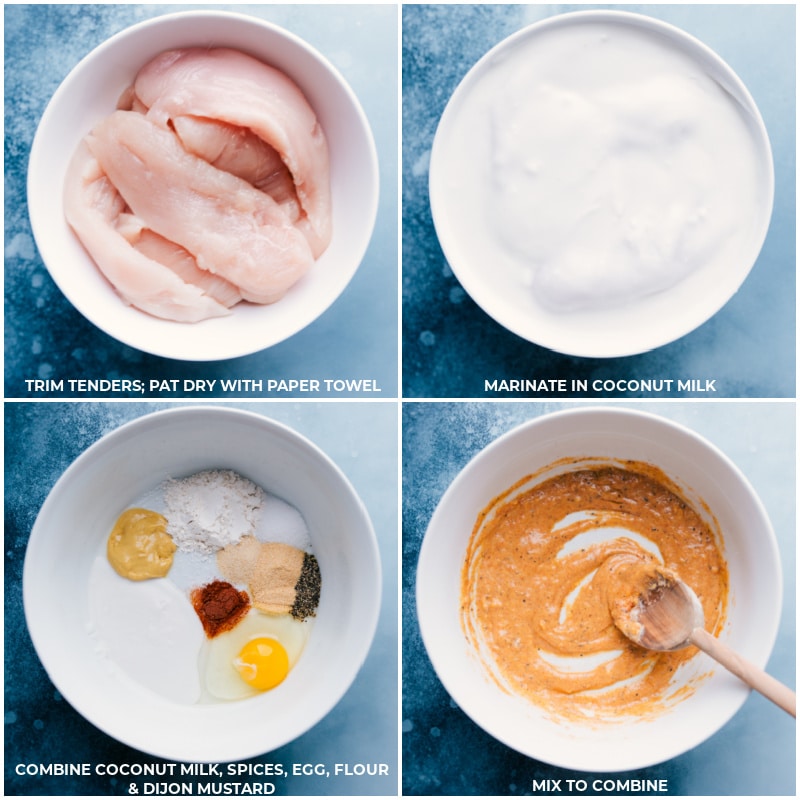 TRIM TENDERS; PAT DRY WITH PAPER TOWEL

MARINATE IN COCONUT MILK

COMBINE COCONUT MILK, SPICES, EGG, FLOUR & DIJON MUSTARD

MIX TO COMBINE