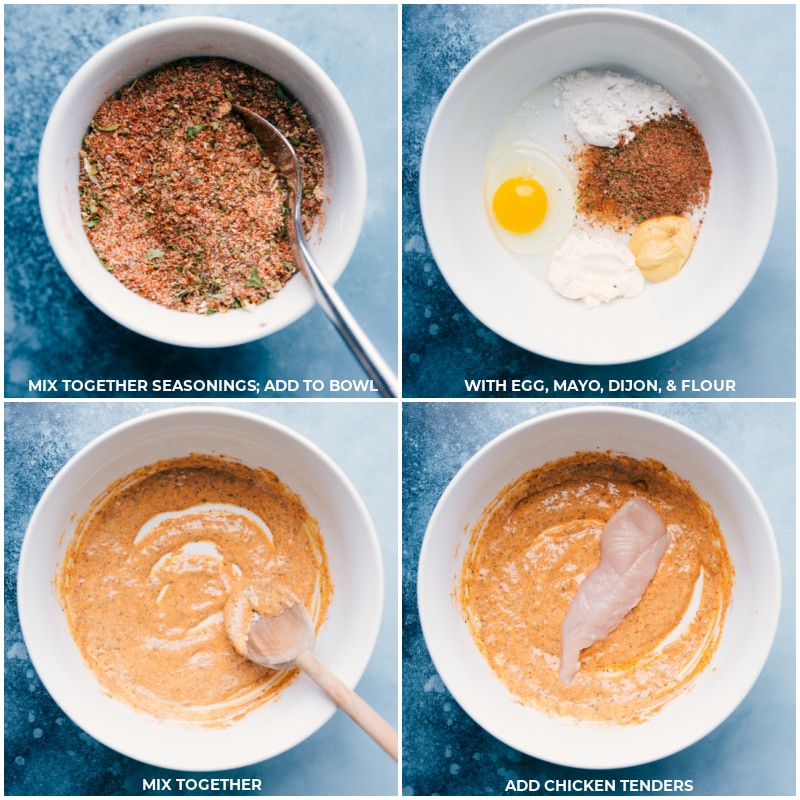 MIX TOGETHER SEASONINGS; ADD TO BOWL

WITH EGG, MAYO, DIJON, & FLOUR

MIX TOGETHER

ADD CHICKEN TENDERS