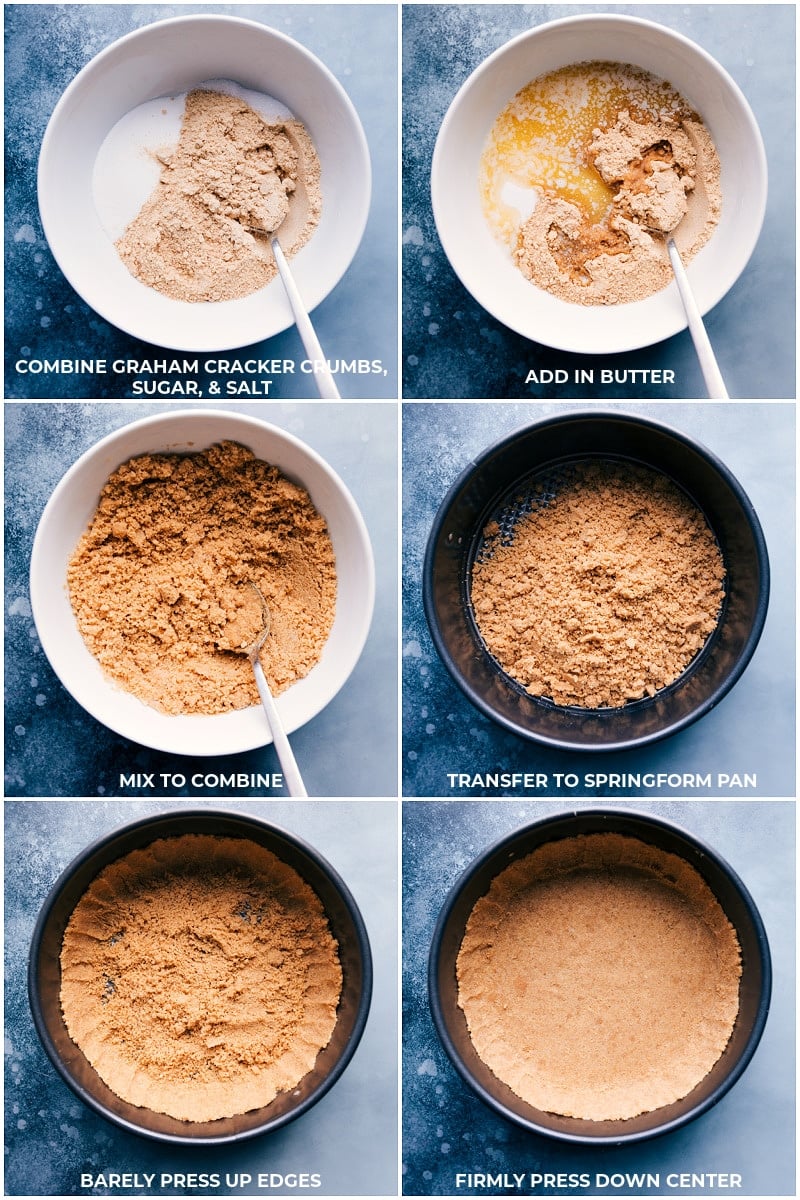 COMBINE GRAHAM CRACKER CRUMBS, SUGAR, & SALT

ADD IN BUTTER

MIX TO COMBINE

TRANSFER TO SPRINGFORM PAN

BARELY PRESS UP EDGES

FIRMLY PRESS DOWN CENTER