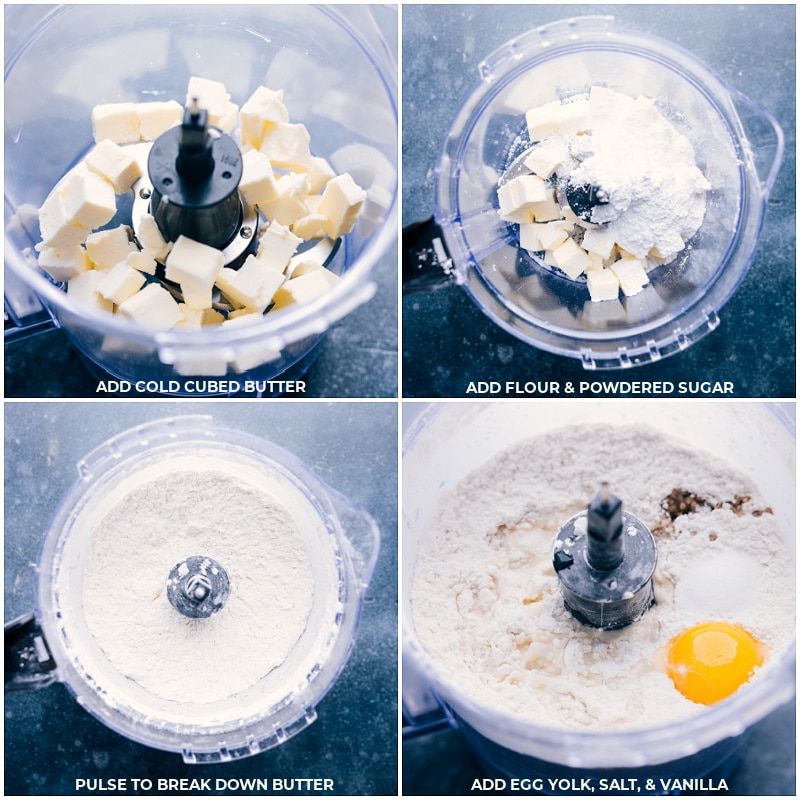 ADD COLD CUBED BUTTER

ADD FLOUR & POWDERED SUGAR

PULSE TO BREAK DOWN BUTTER

ADD EGG YOLK, SALT, & VANILLA