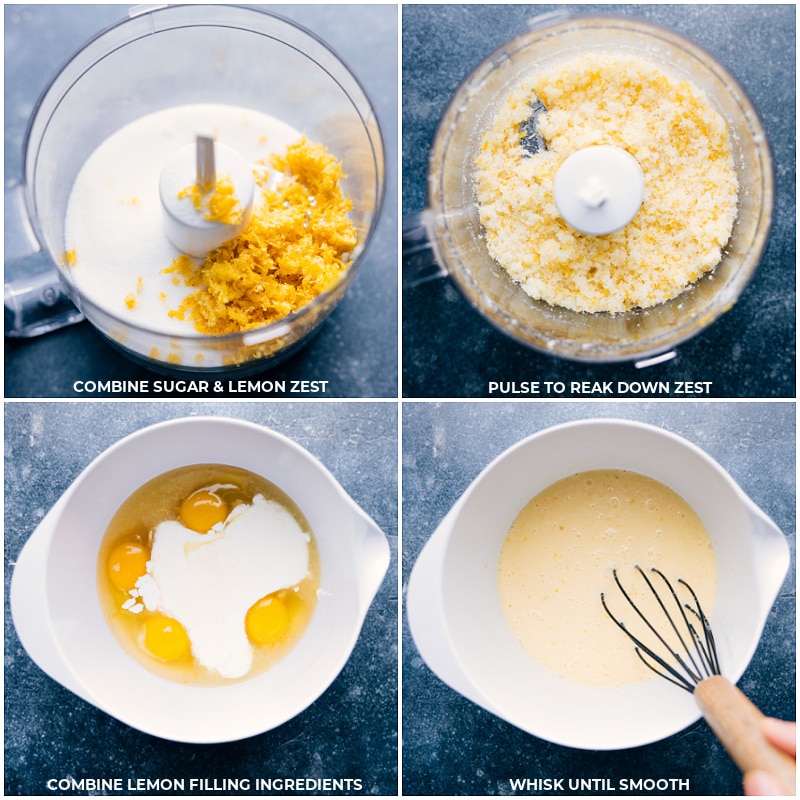 COMBINE SUGAR & LEMON ZEST

PULSE TO REAK DOWN ZEST

COMBINE LEMON FILLING INGREDIENTS

WHISK UNTIL SMOOTH