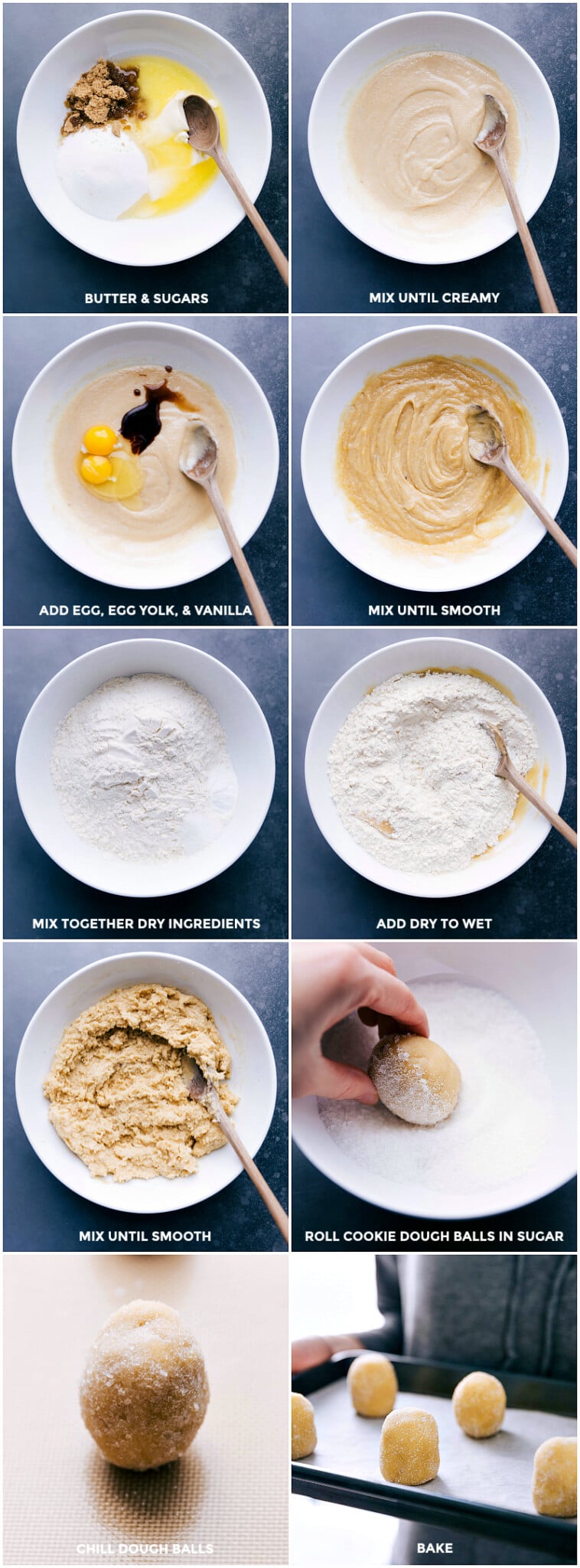 BUTTER & SUGARS

MIX UNTIL CREAMY

ADD EGG, EGG YOLK, & VANILLA

MIX UNTIL SMOOTH

MIX TOGETHER DRY INGREDIENTS

ADD DRY TO WET

MIX UNTIL SMOOTH

ROLL COOKIE DOUGH BALLS IN SUGAR

CHILL DOUGH BALLS

BAKE