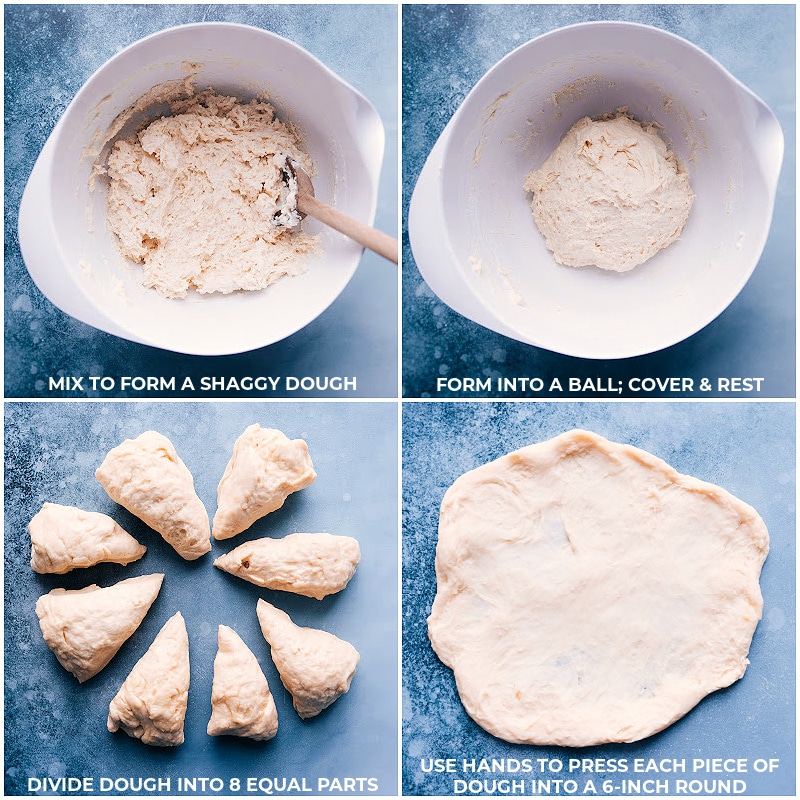 MIX TO FORM A SHAGGY DOUGH

FORM INTO A BALL; COVER & REST

DIVIDE DOUGH INTO 8 EQUAL PARTS

USE HANDS TO PRESS EACH PIECE OF DOUGH INTO A 6-INCH ROUND