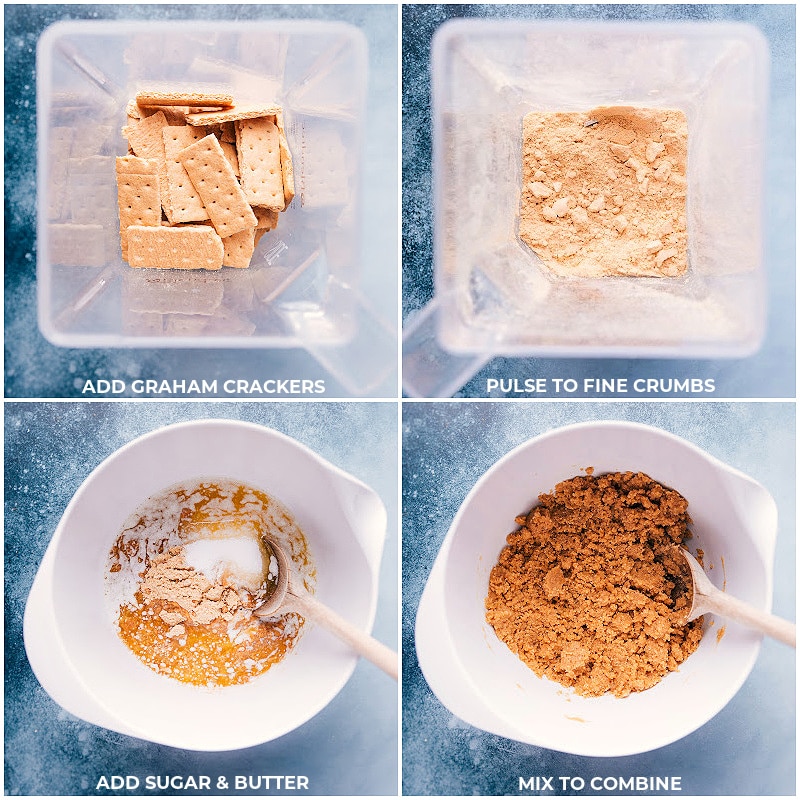 ADD GRAHAM CRACKERS

PULSE TO FINE CRUMBS

ADD SUGAR & BUTTER

MIX TO COMBINE