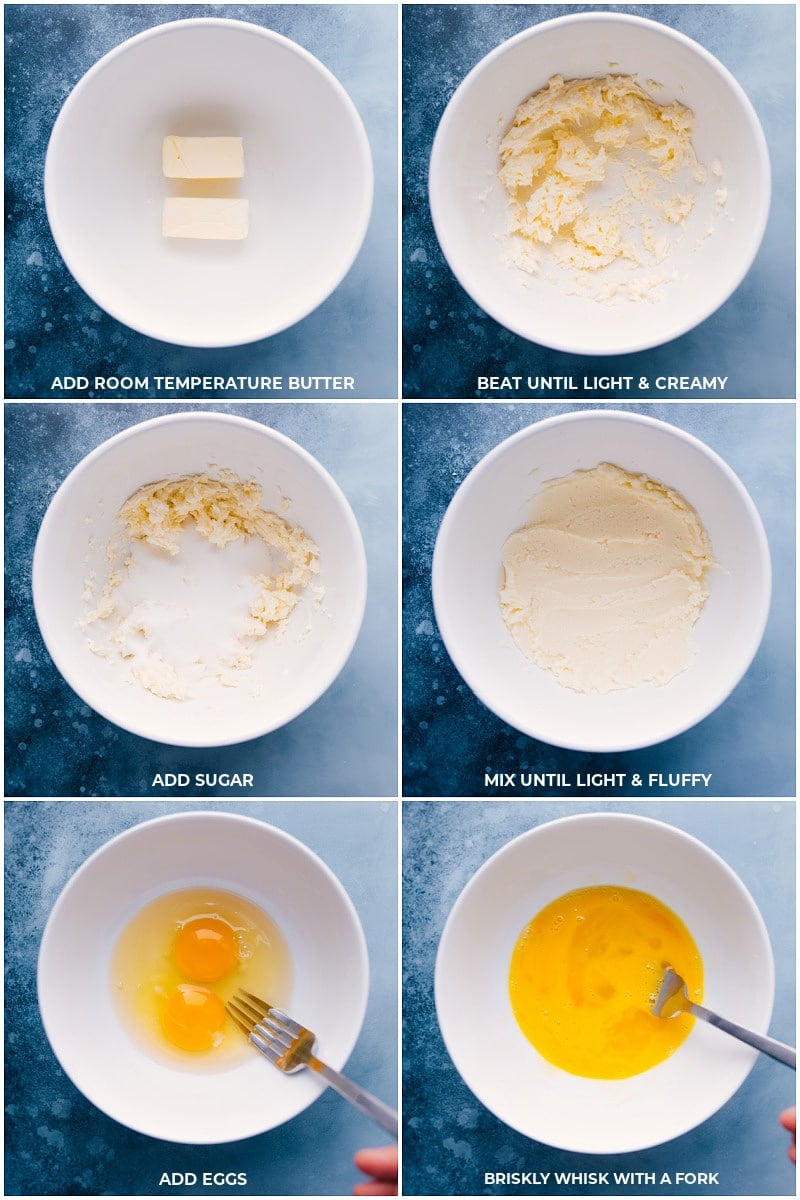 ADD ROOM TEMPERATURE BUTTER

BEAT UNTIL LIGHT & CREAMY

ADD SUGAR

MIX UNTIL LIGHT & FLUFFY

ADD EGGS

BRISKLY WHISK WITH A FORK