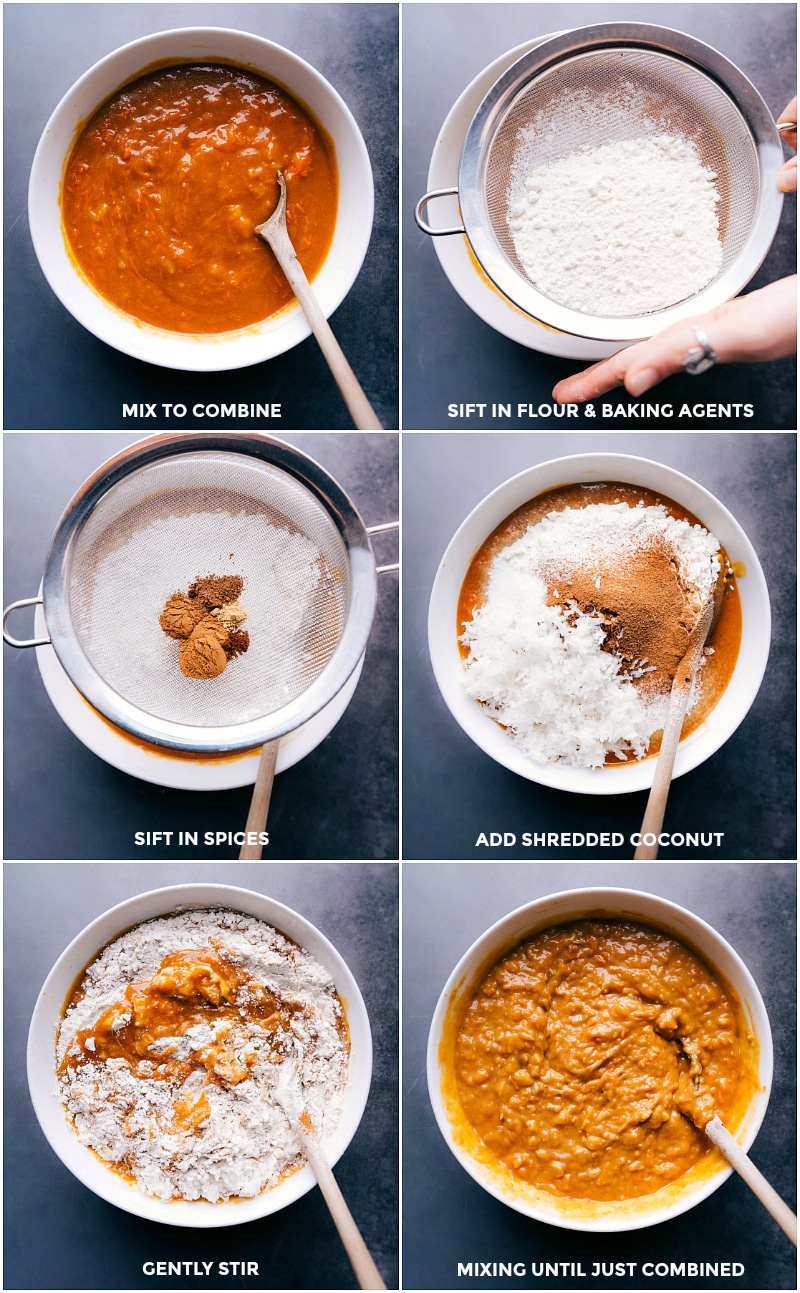 MIX TO COMBINE

SIFT IN FLOUR & BAKING AGENTS

SIFT IN SPICES

ADD SHREDDED COCONUT

GENTLY STIR

MIXING UNTIL JUST COMBINED