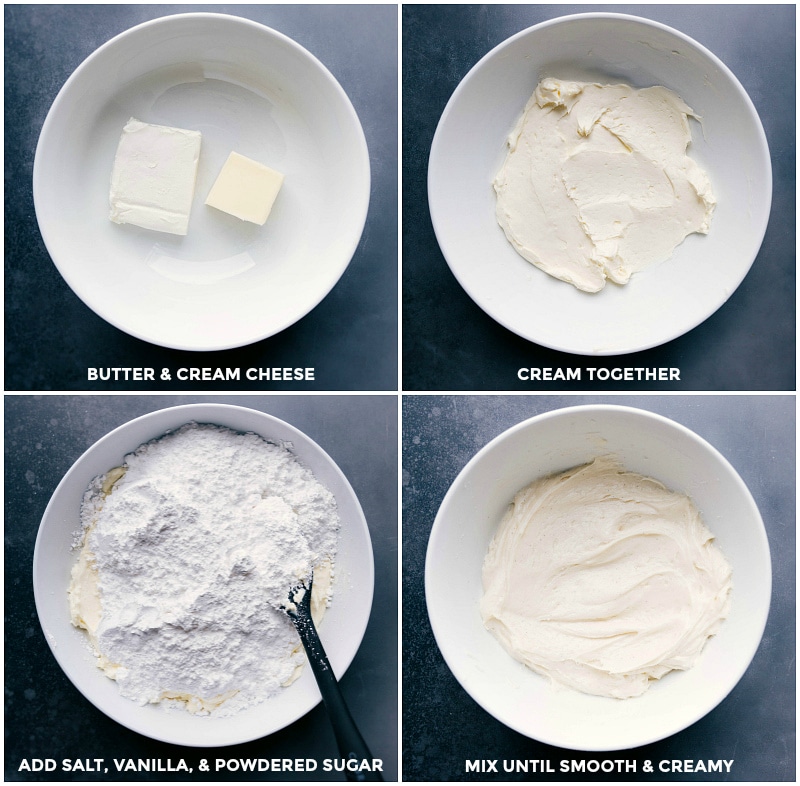 BUTTER & CREAM CHEESE

CREAM TOGETHER

ADD SALT, VANILLA, & POWDERED SUGAR

MIX UNTIL SMOOTH & CREAMY