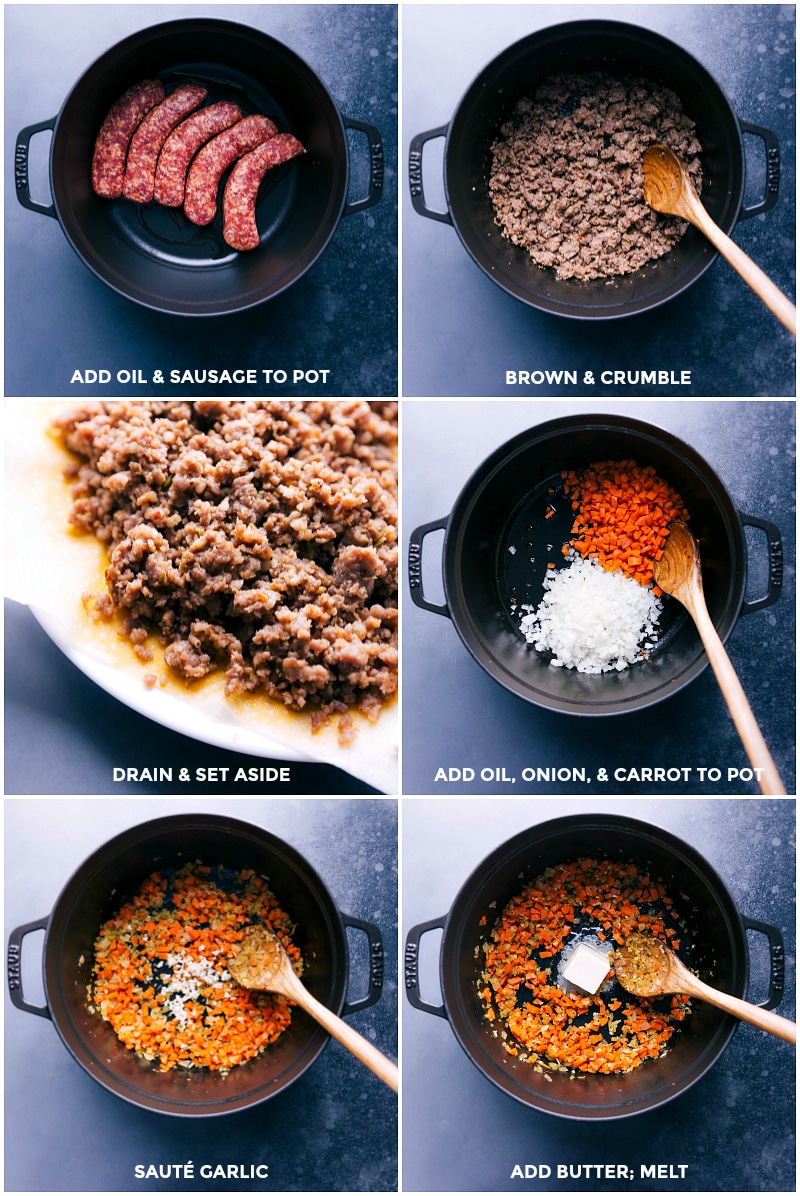 STAUB
STAUB
ADD OIL & SAUSAGE TO POT

STAUB
STAUB
BROWN & CRUMBLE

DRAIN & SET ASIDE

STAUB
STAUB
ADD OIL, ONION, & CARROT TO POT

STAUB
STAUB
SAUTÉ GARLIC

STAUB
STAUB
ADD BUTTER; MELT