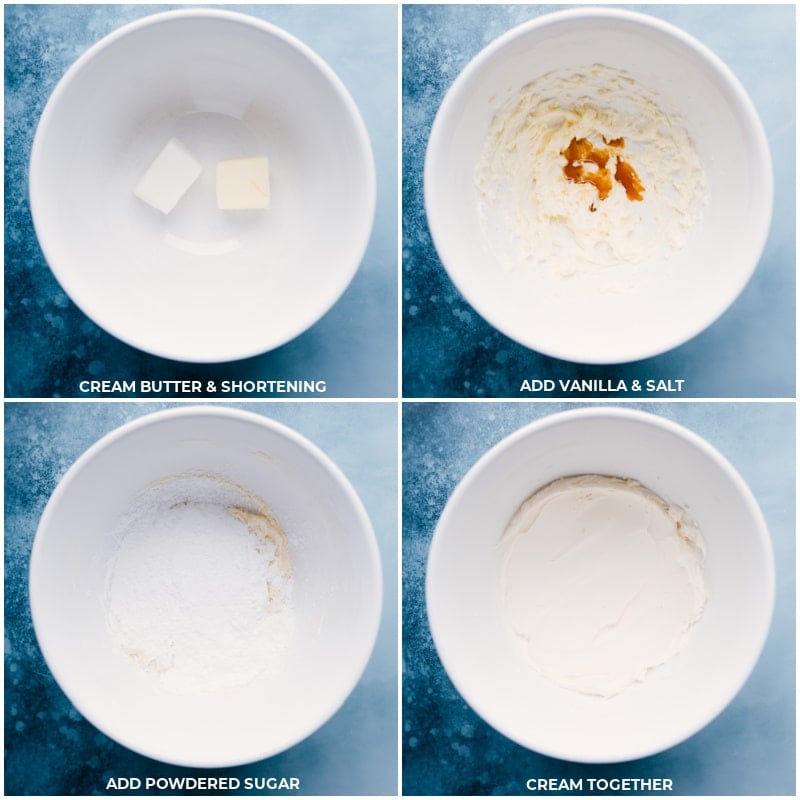 CREAM BUTTER & SHORTENING

ADD VANILLA & SALT

ADD POWDERED SUGAR

CREAM TOGETHER