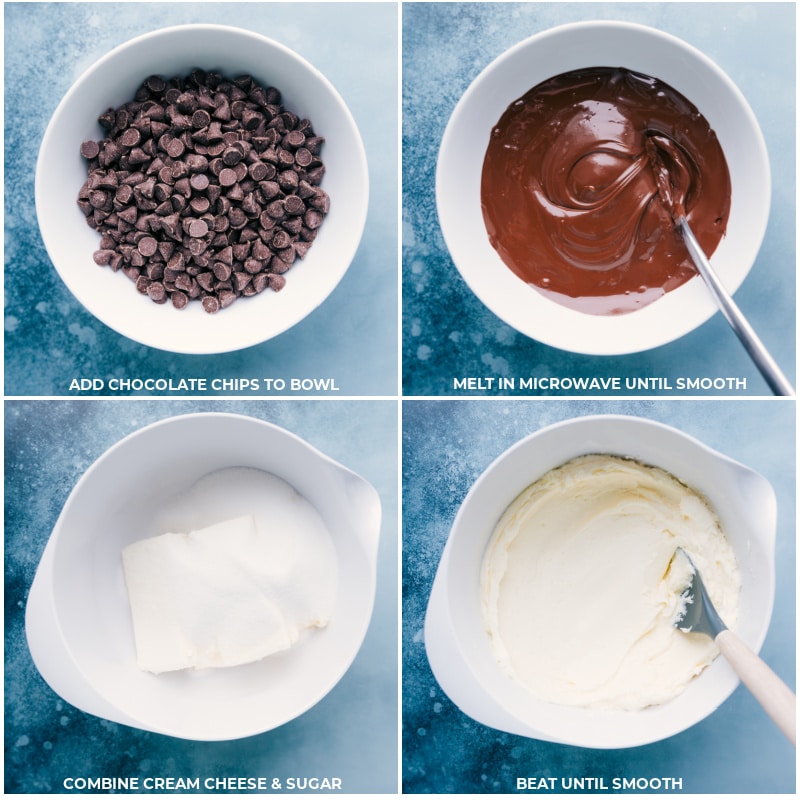 ADD CHOCOLATE CHIPS TO BOWL

MELT IN MICROWAVE UNTIL SMOOTH

COMBINE CREAM CHEESE & SUGAR

BEAT UNTIL SMOOTH