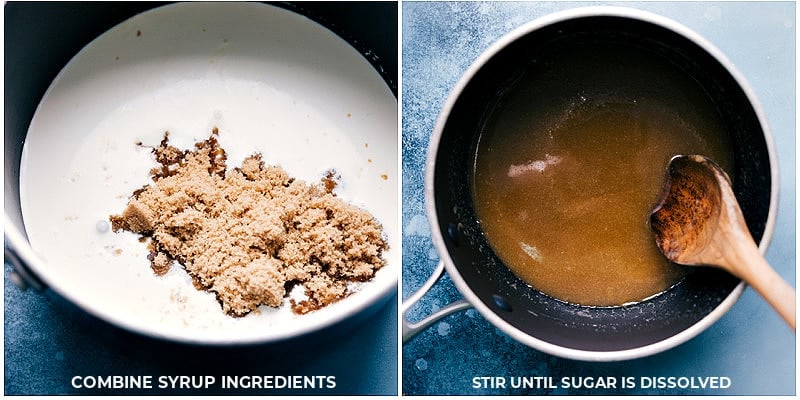 COMBINE SYRUP INGREDIENTS

STIR UNTIL SUGAR IS DISSOLVED