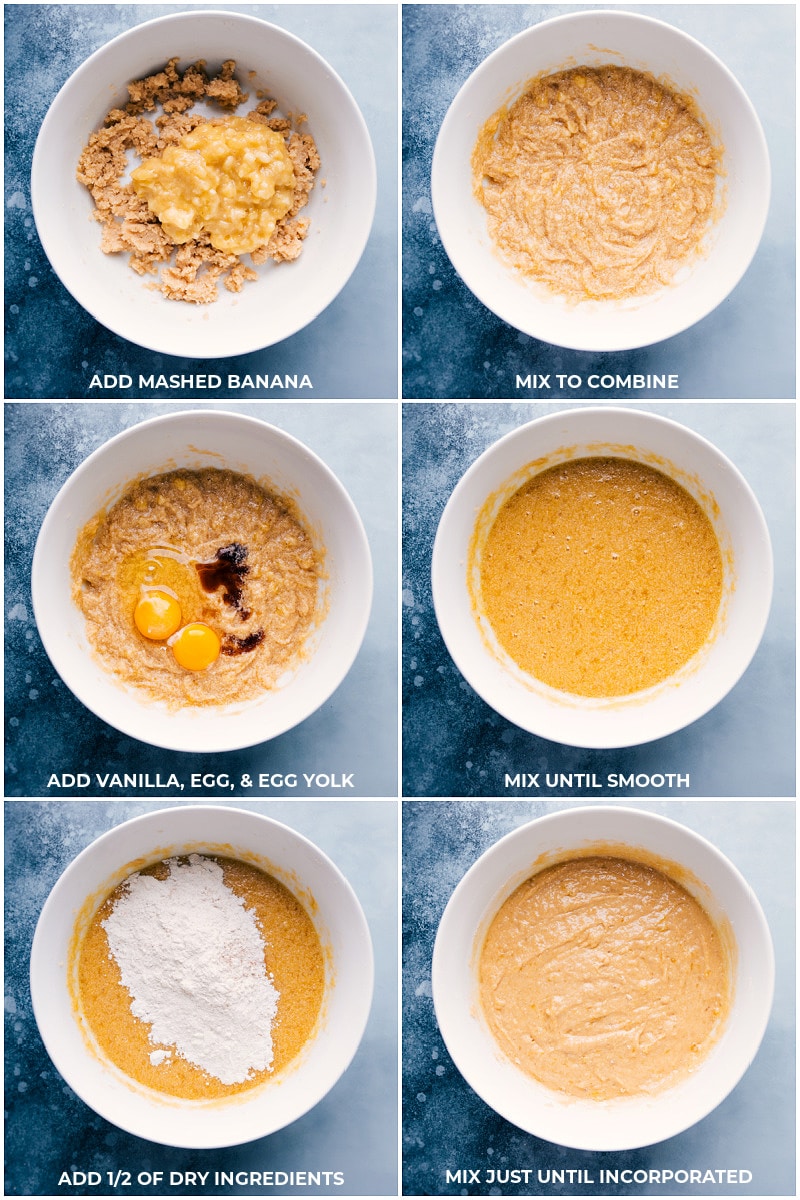 ADD MASHED BANANA

MIX TO COMBINE

ADD VANILLA, EGG, & EGG YOLK

MIX UNTIL SMOOTH

ADD 1/2 OF DRY INGREDIENTS

MIX JUST UNTIL INCORPORATED