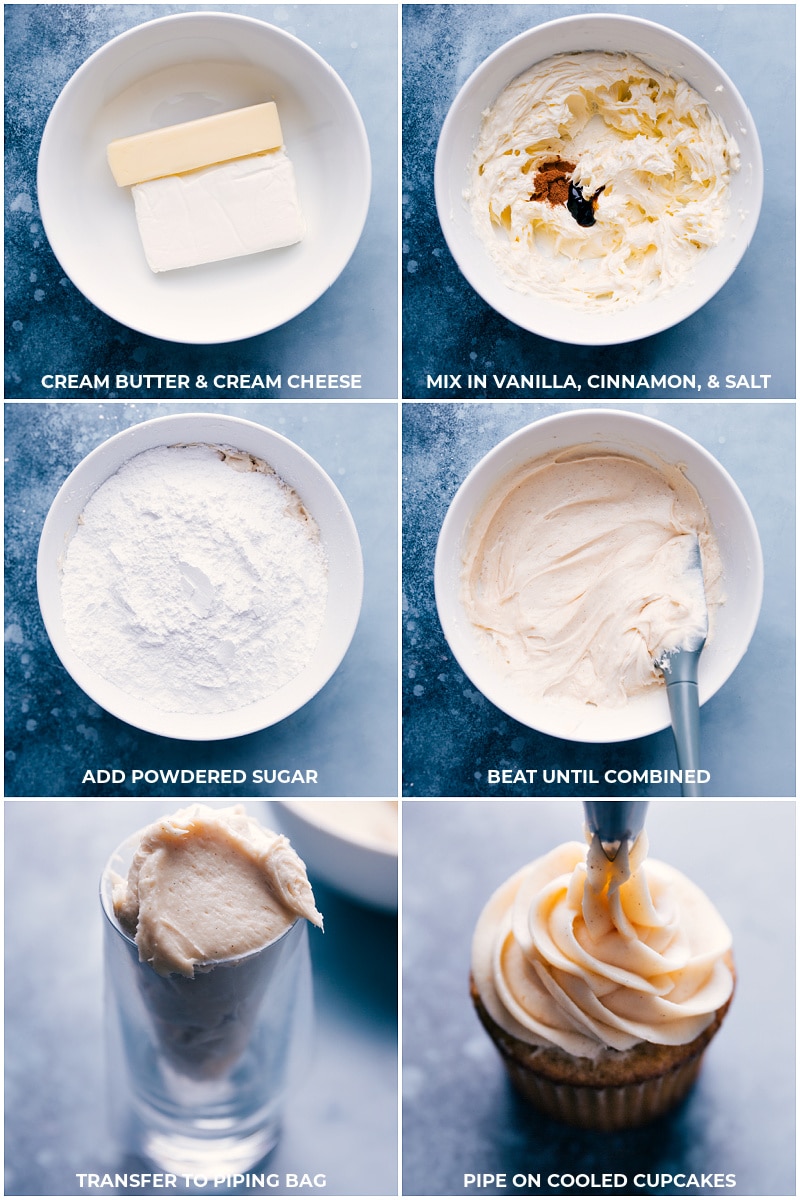 CREAM BUTTER & CREAM CHEESE

MIX IN VANILLA, CINNAMON, & SALT

ADD POWDERED SUGAR

BEAT UNTIL COMBINED

TRANSFER TO PIPING BAG

PIPE ON COOLED CUPCAKES