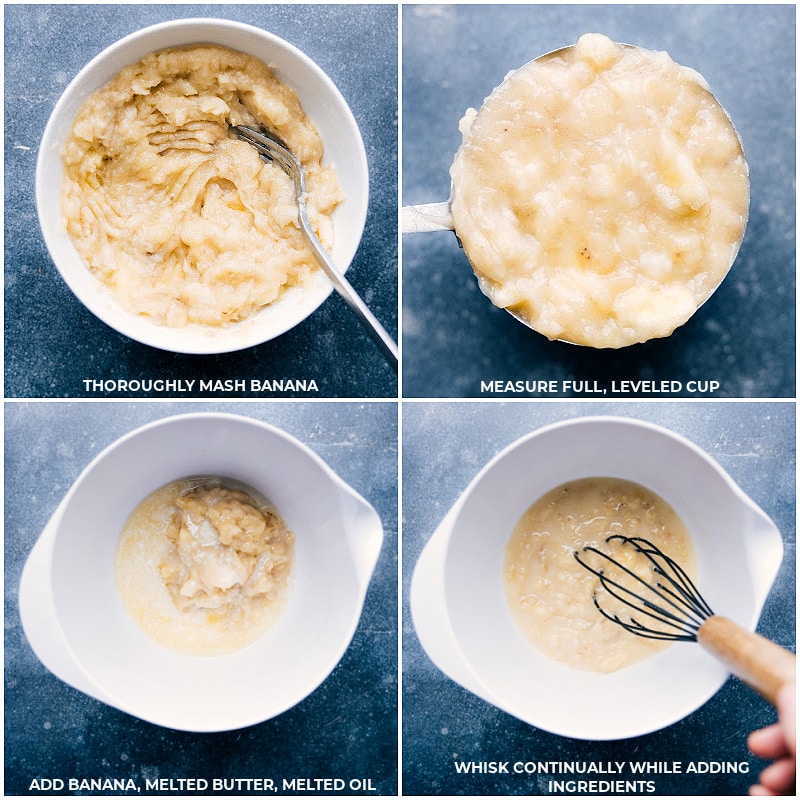 THOROUGHLY MASH BANANA

MEASURE FULL, LEVELED CUP

ADD BANANA, MELTED BUTTER, MELTED OIL

WHISK CONTINUALLY WHILE ADDING INGREDIENTS