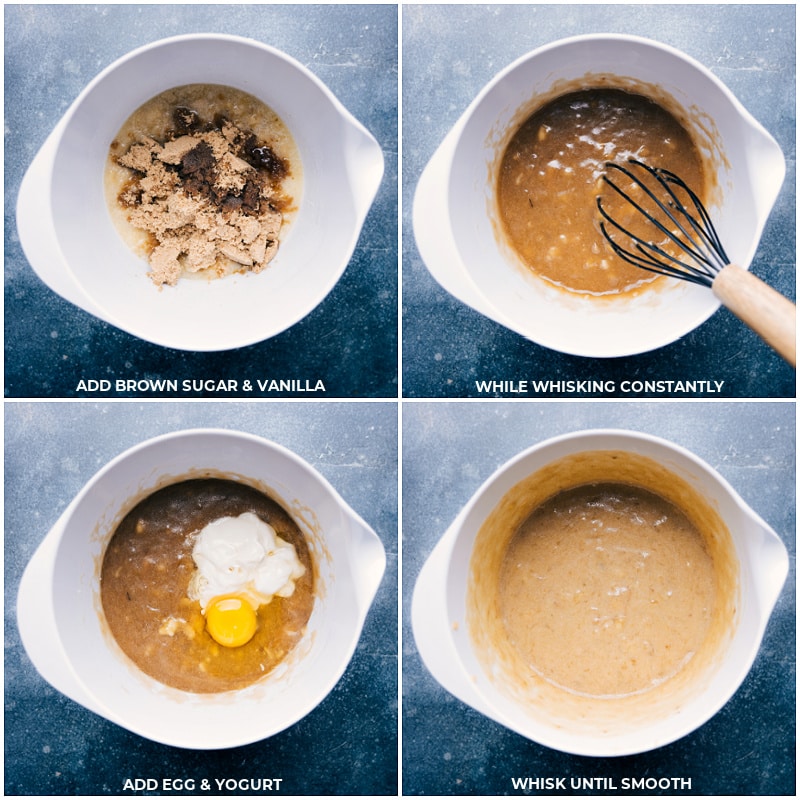 ADD BROWN SUGAR & VANILLA

WHILE WHISKING CONSTANTLY

ADD EGG & YOGURT

WHISK UNTIL SMOOTH