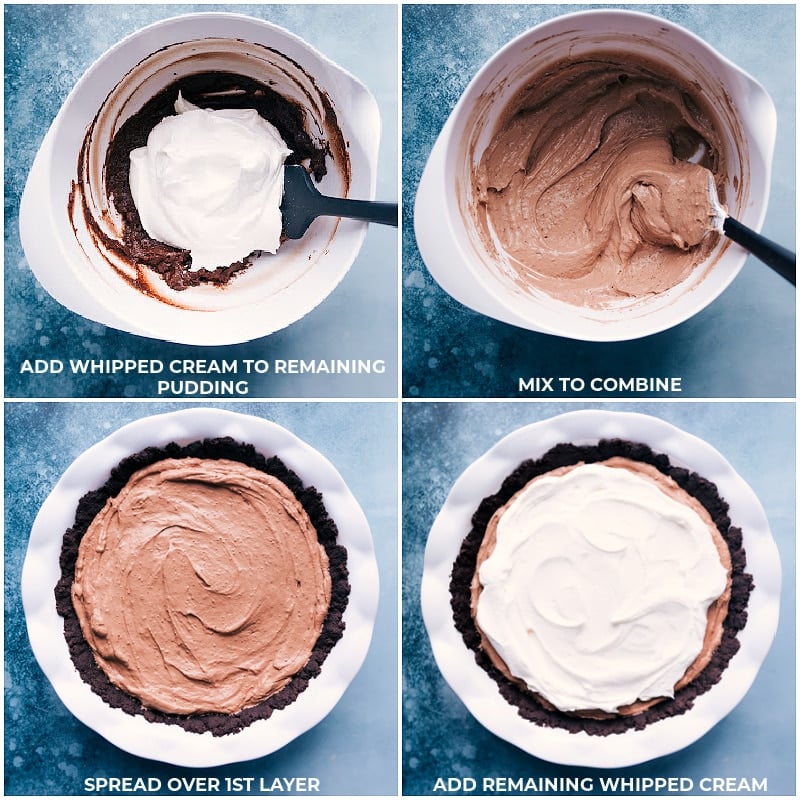 ADD WHIPPED CREAM TO REMAINING PUDDING

MIX TO COMBINE

SPREAD OVER 1ST LAYER

ADD REMAINING WHIPPED CREAM