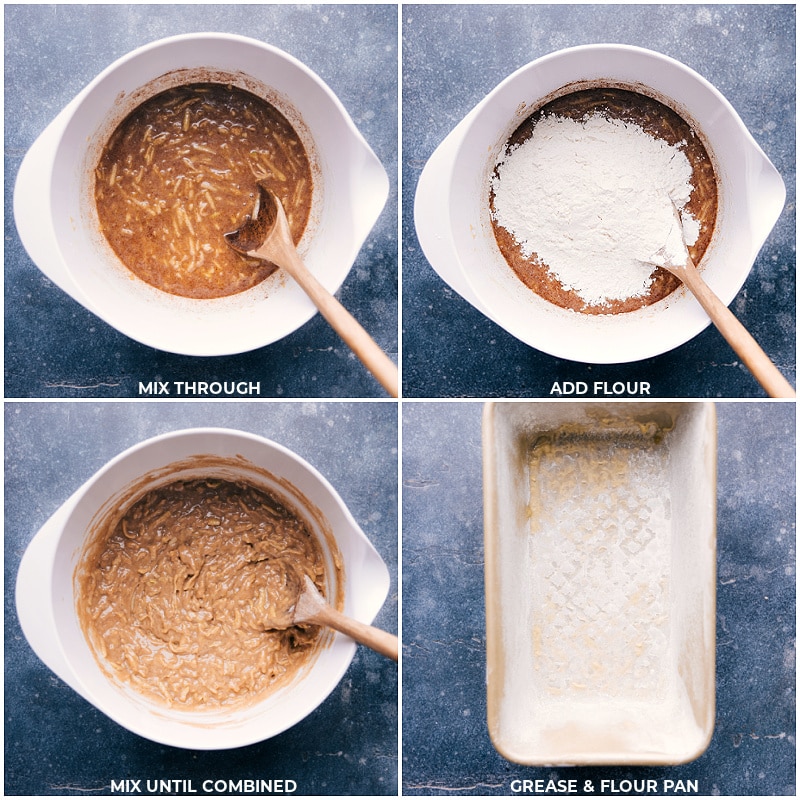 MIX THROUGH

ADD FLOUR

MIX UNTIL COMBINED

GREASE & FLOUR PAN